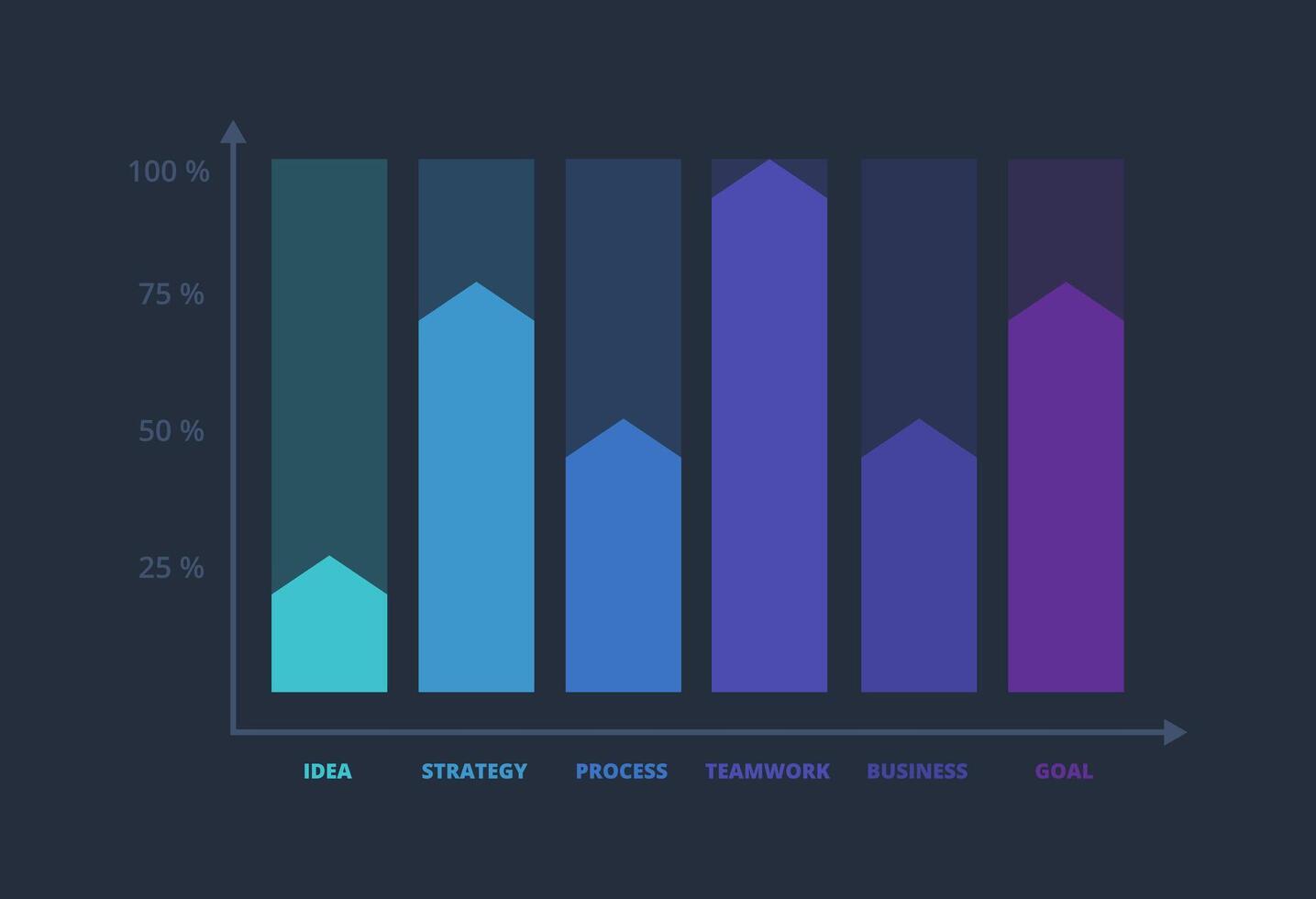 100 %
75 %
50 %
25 %

IDEA
STRATEGY
PROCESS
TEAMWORK
BUSINESS
GOAL