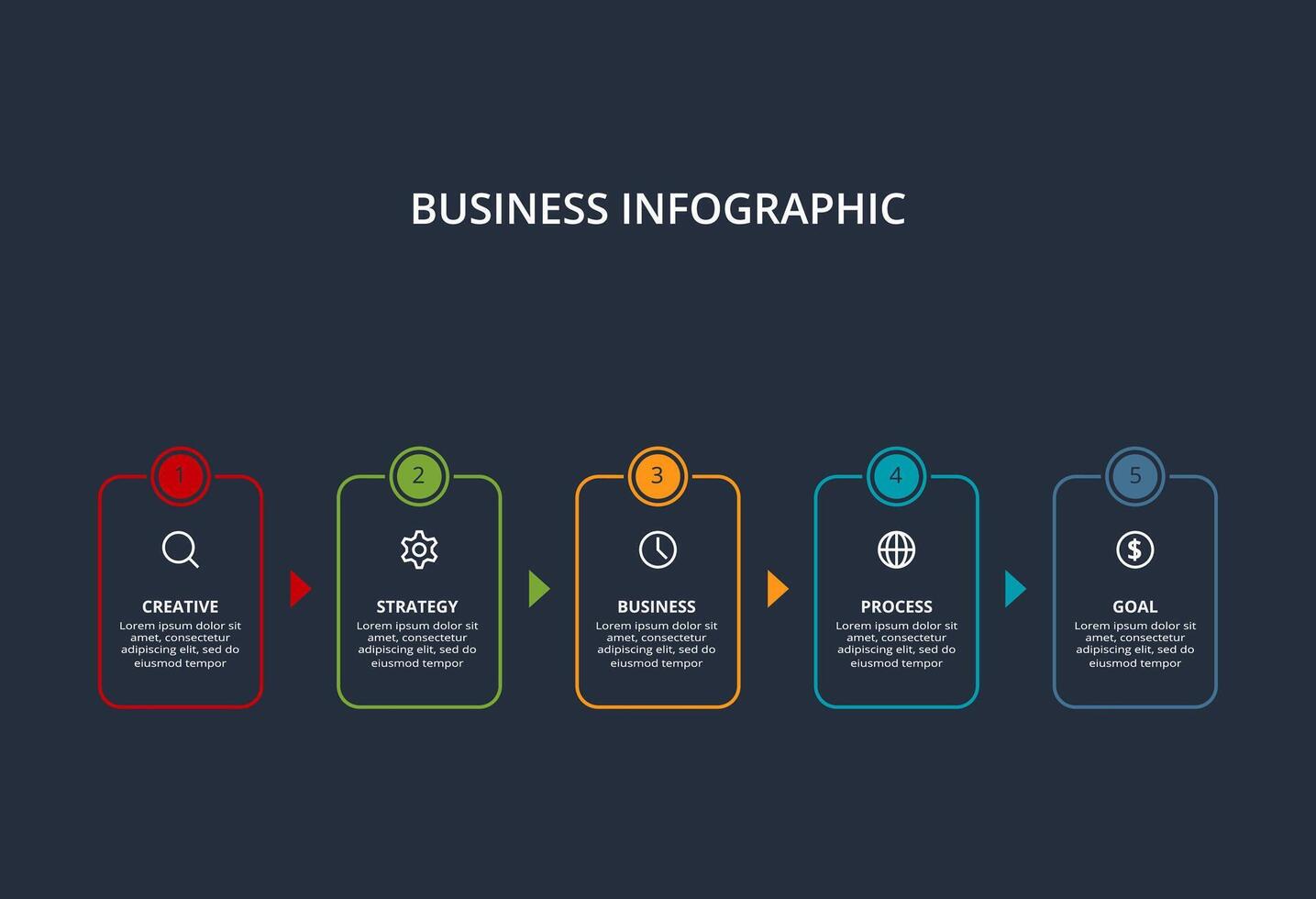 BUSINESS INFOGRAPHIC

1

CREATIVE

Lorem ipsum dolor sit amet, consectetur adipiscing elit, sed do eiusmod tempor

2

STRATEGY

Lorem ipsum dolor sit amet, consectetur adipiscing elit, sed do eiusmod tempor

3

BUSINESS

Lorem ipsum dolor sit amet, consectetur adipiscing elit, sed do eiusmod tempor

4

PROCESS

Lorem ipsum dolor sit amet, consectetur adipiscing elit, sed do eiusmod tempor

5

GOAL

Lorem ipsum dolor sit amet, consectetur adipiscing elit, sed do eiusmod tempor