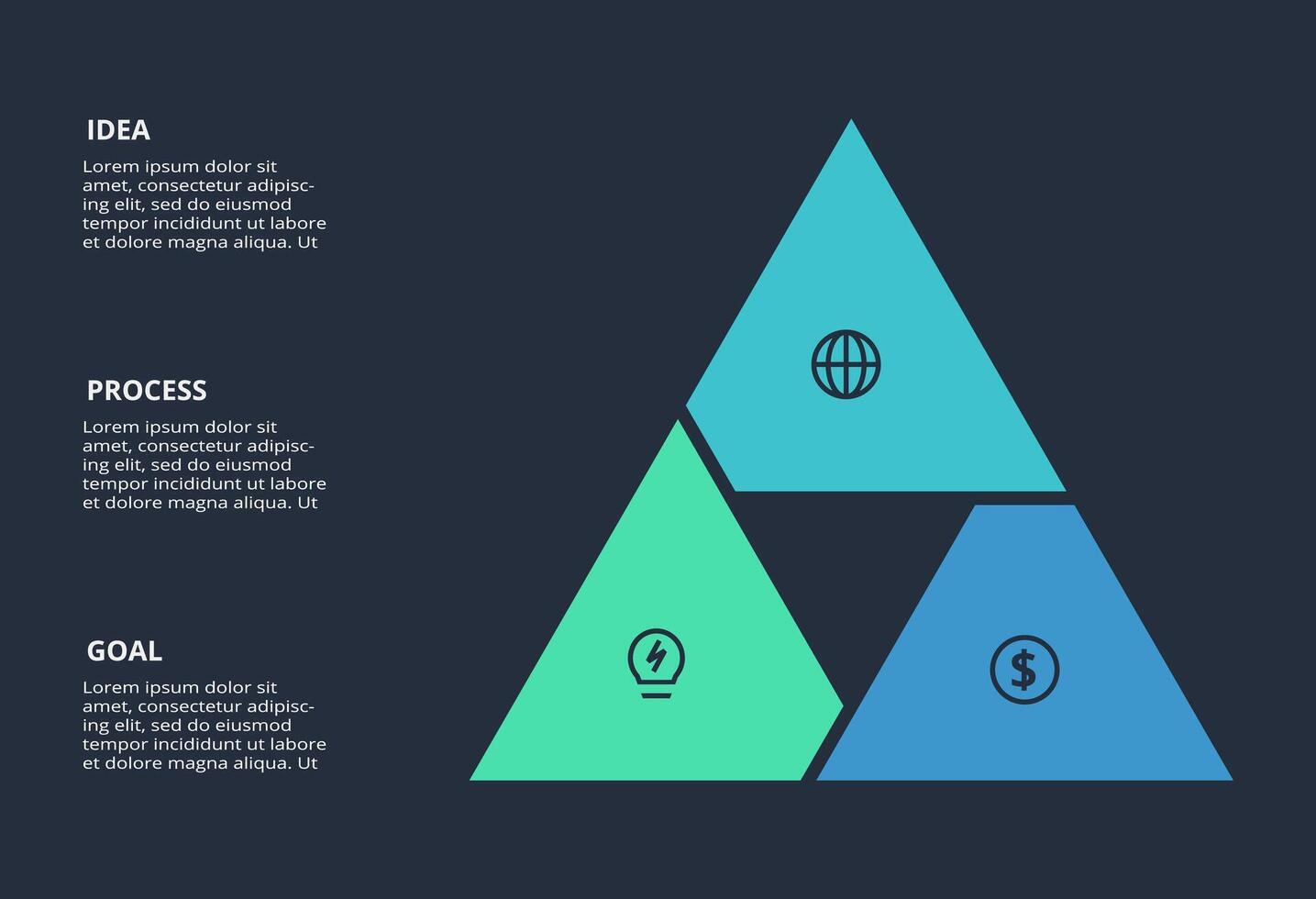 IDEA

Lorem ipsum dolor sit amet, consectetur adipiscing elit, sed do eiusmod tempor incididunt ut labore et dolore magna aliqua. Ut

PROCESS

Lorem ipsum dolor sit amet, consectetur adipiscing elit, sed do eiusmod tempor incididunt ut labore et dolore magna aliqua. Ut

GOAL

Lorem ipsum dolor sit amet, consectetur adipiscing elit, sed do eiusmod tempor incididunt ut labore et dolore magna aliqua. Ut

$