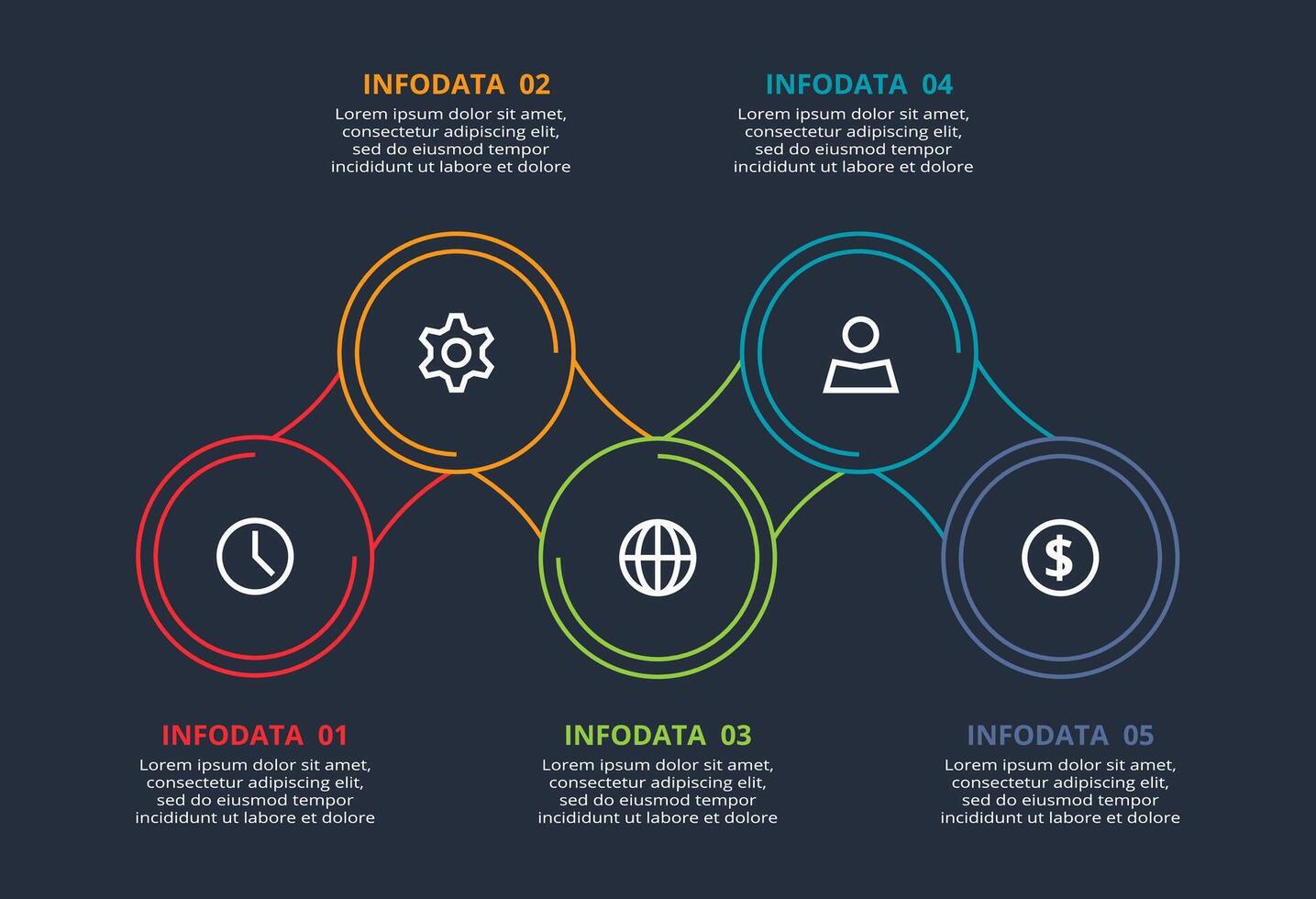 INFODATA 02
Lorem ipsum dolor sit amet, consectetur adipiscing elit, sed do eiusmod tempor incididunt ut labore et dolore

INFODATA 04
Lorem ipsum dolor sit amet, consectetur adipiscing elit, sed do eiusmod tempor incididunt ut labore et dolore

$

INFODATA 01
Lorem ipsum dolor sit amet, consectetur adipiscing elit, sed do eiusmod tempor incididunt ut labore et dolore

INFODATA 03
Lorem ipsum dolor sit amet, consectetur adipiscing elit, sed do eiusmod tempor incididunt ut labore et dolore

INFODATA 05
Lorem ipsum dolor sit amet, consectetur adipiscing elit, sed do eiusmod tempor incididunt ut labore et dolore