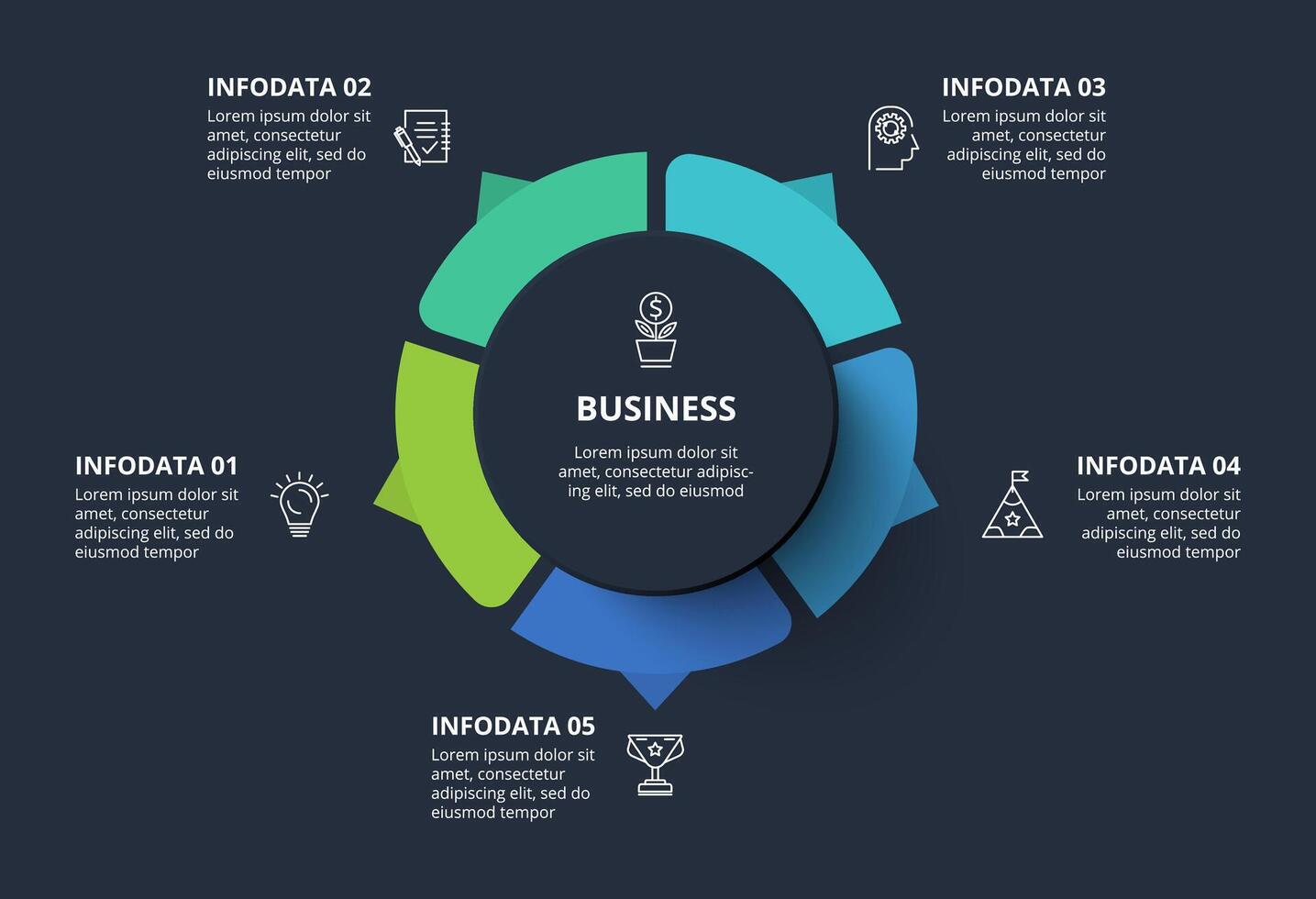 INFODATA 02
Lorem ipsum dolor sit amet, consectetur adipiscing elit, sed do eiusmod tempor

INFODATA 03
Lorem ipsum dolor sit amet, consectetur adipiscing elit, sed do eiusmod tempor

BUSINESS
Lorem ipsum dolor sit amet, consectetur adipiscing elit, sed do eiusmod

INFODATA 01
Lorem ipsum dolor sit amet, consectetur adipiscing elit, sed do eiusmod tempor

INFODATA 04
Lorem ipsum dolor sit amet, consectetur adipiscing elit, sed do eiusmod tempor

INFODATA 05
Lorem ipsum dolor sit amet, consectetur adipiscing elit, sed do eiusmod tempor