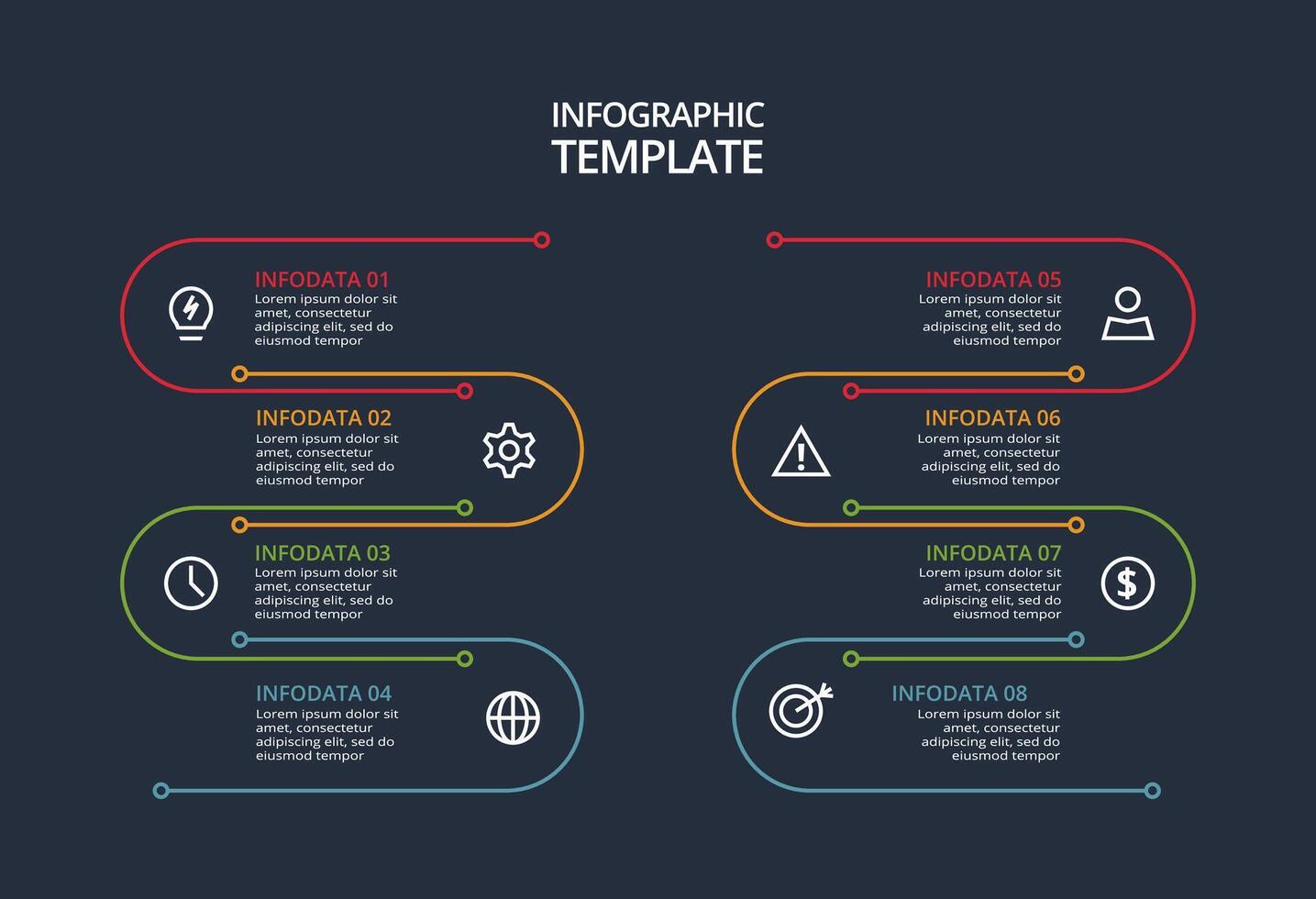 INFOGRAPHIC
TEMPLATE

INFODATA 01
Lorem ipsum dolor sit amet, consectetur adipiscing elit, sed do eiusmod tempor

INFODATA 02
Lorem ipsum dolor sit amet, consectetur adipiscing elit, sed do eiusmod tempor

INFODATA 03
Lorem ipsum dolor sit amet, consectetur adipiscing elit, sed do eiusmod tempor

INFODATA 04
Lorem ipsum dolor sit amet, consectetur adipiscing elit, sed do eiusmod tempor

INFODATA 05
Lorem ipsum dolor sit amet, consectetur adipiscing elit, sed do eiusmod tempor

INFODATA 06
Lorem ipsum dolor sit amet, consectetur adipiscing elit, sed do eiusmod tempor

INFODATA 07
Lorem ipsum dolor sit amet, consectetur adipiscing elit, sed do eiusmod tempor

INFODATA 08
Lorem ipsum dolor sit amet, consectetur adipiscing elit, sed do eiusmod tempor