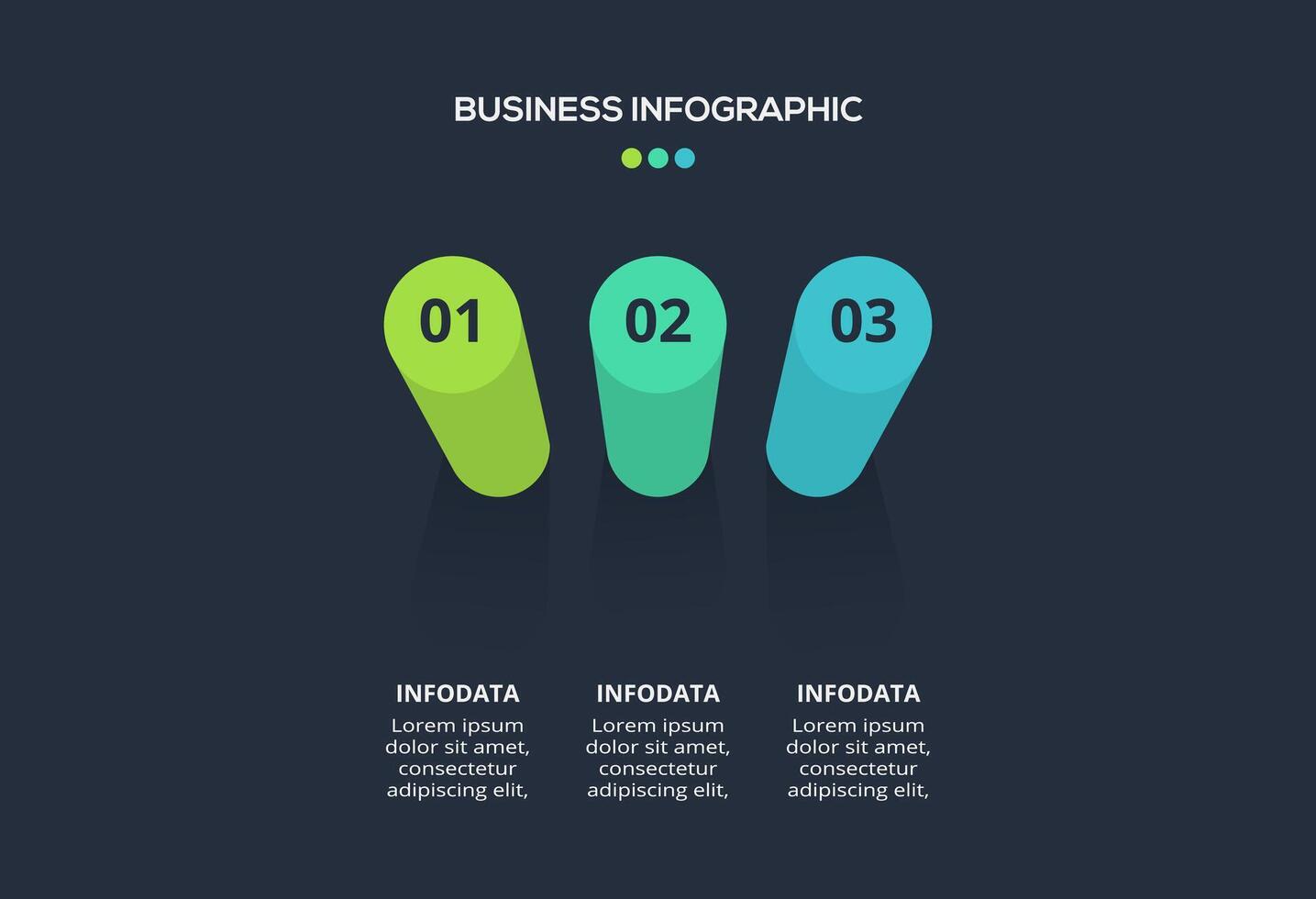 BUSINESS INFOGRAPHIC

01

02

03

INFODATA
Lorem ipsum dolor sit amet, consectetur adipiscing elit,

INFODATA
Lorem ipsum dolor sit amet, consectetur adipiscing elit,

INFODATA
Lorem ipsum dolor sit amet, consectetur adipiscing elit,