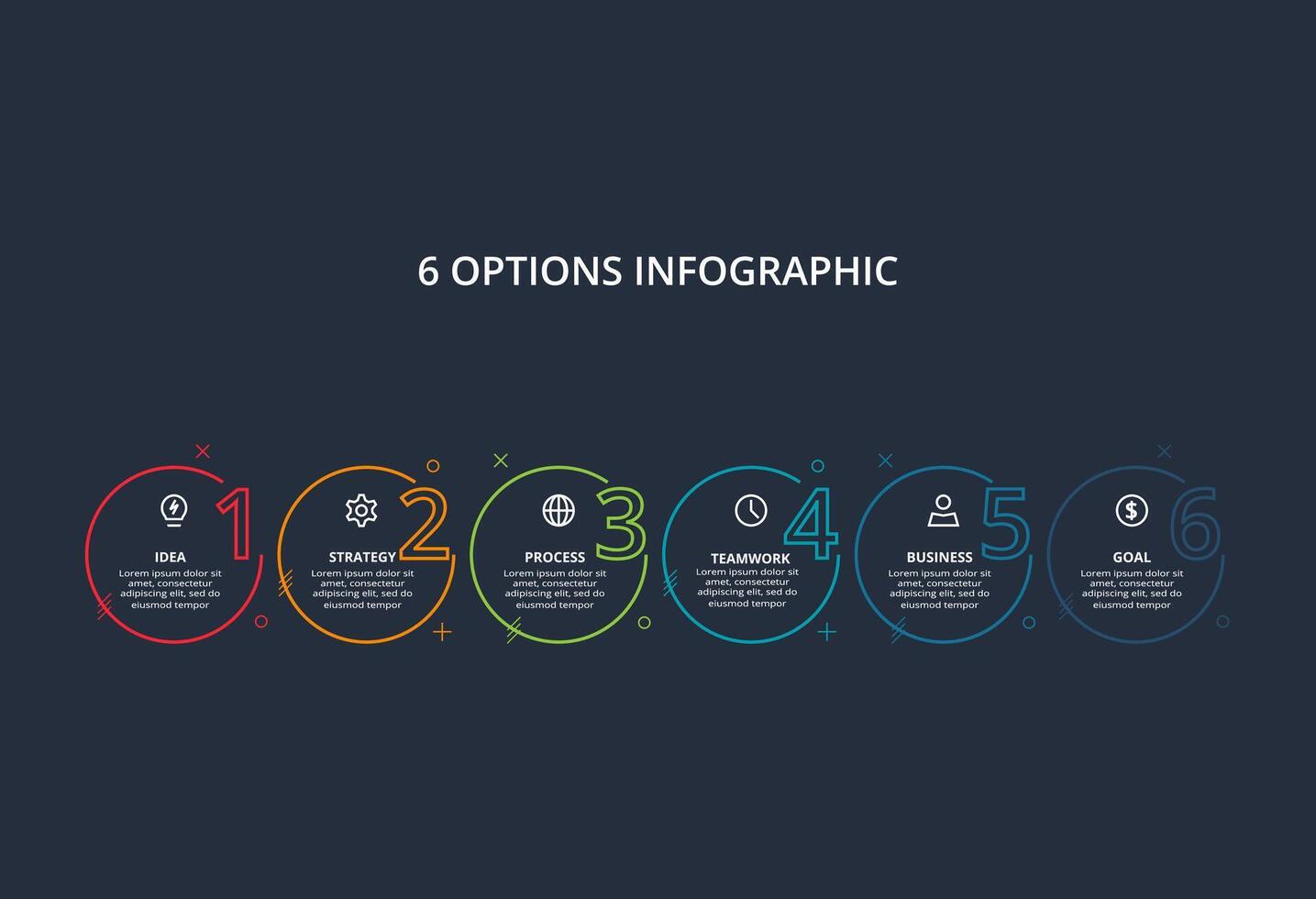 6 OPTIONS INFOGRAPHIC

1
IDEA
Lorem ipsum dolor sit amet, consectetur adipiscing elit, sed do eiusmod tempor

2
STRATEGY
Lorem ipsum dolor sit amet, consectetur adipiscing elit, sed do eiusmod tempor

3
PROCESS
Lorem ipsum dolor sit amet, consectetur adipiscing elit, sed do eiusmod tempor

4
TEAMWORK
Lorem ipsum dolor sit amet, consectetur adipiscing elit, sed do eiusmod tempor

5
BUSINESS
Lorem ipsum dolor sit amet, consectetur adipiscing elit, sed do eiusmod tempor

6
GOAL
Lorem ipsum dolor sit amet, consectetur adipiscing elit, sed do eiusmod tempor