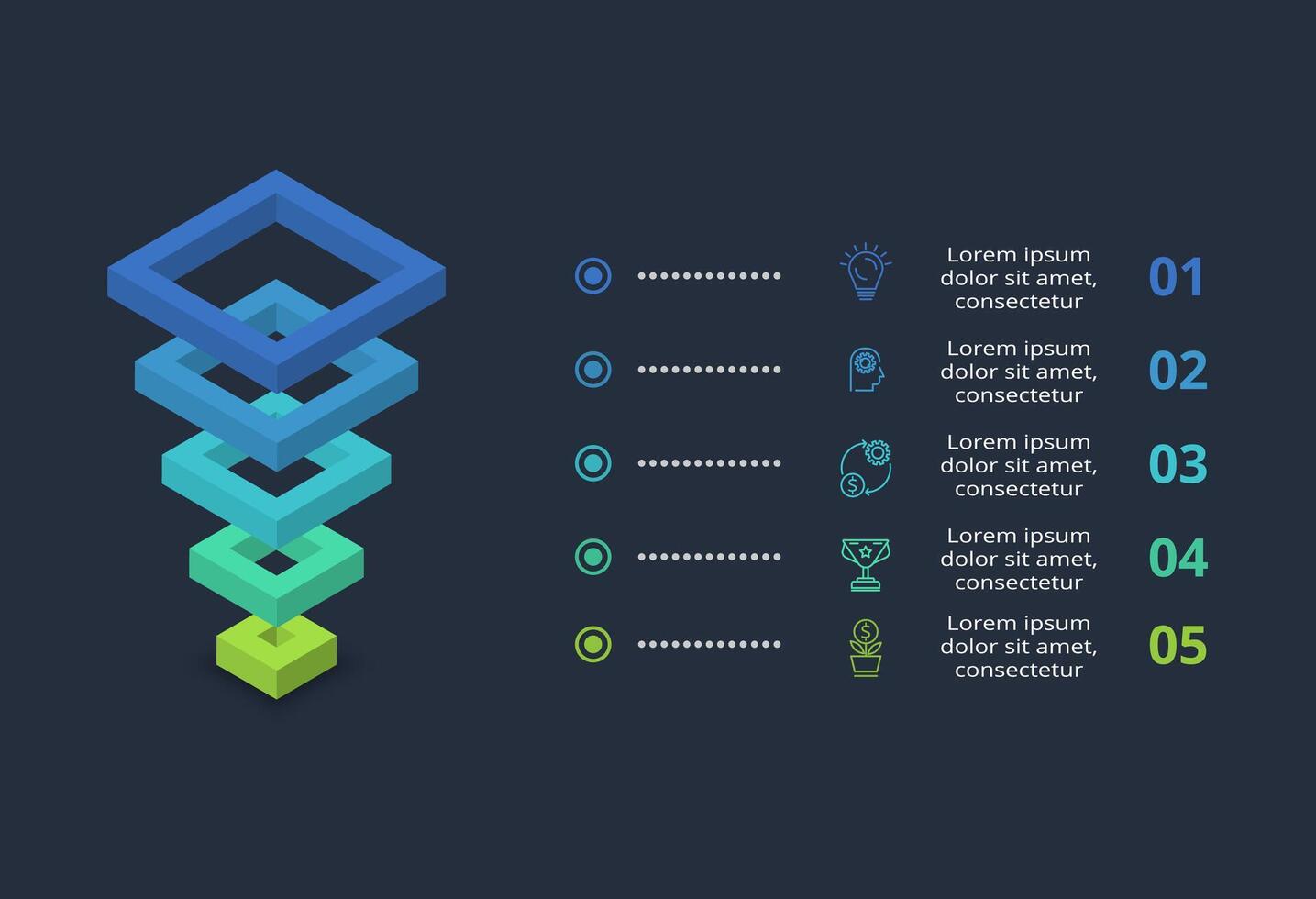 Lorem ipsum dolor sit amet, consectetur 01

Lorem ipsum dolor sit amet, consectetur 02

Lorem ipsum dolor sit amet, consectetur 03

Lorem ipsum dolor sit amet, consectetur 04

Lorem ipsum dolor sit amet, consectetur 05