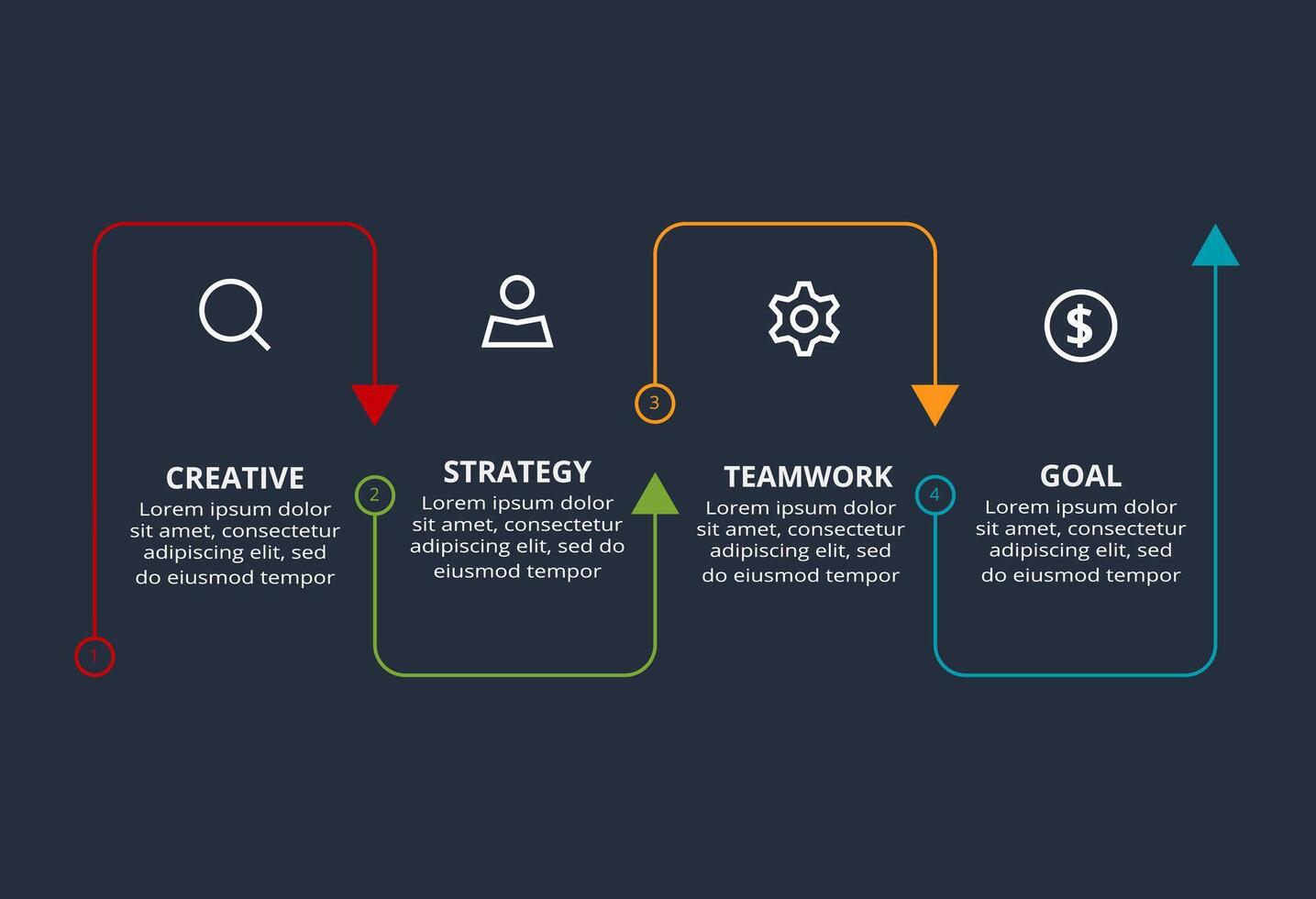 1

CREATIVE
Lorem ipsum dolor sit amet, consectetur adipiscing elit, sed do eiusmod tempor

2

STRATEGY
Lorem ipsum dolor sit amet, consectetur adipiscing elit, sed do eiusmod tempor

3

TEAMWORK
Lorem ipsum dolor sit amet, consectetur adipiscing elit, sed do eiusmod tempor

4

GOAL
Lorem ipsum dolor sit amet, consectetur adipiscing elit, sed do eiusmod tempor