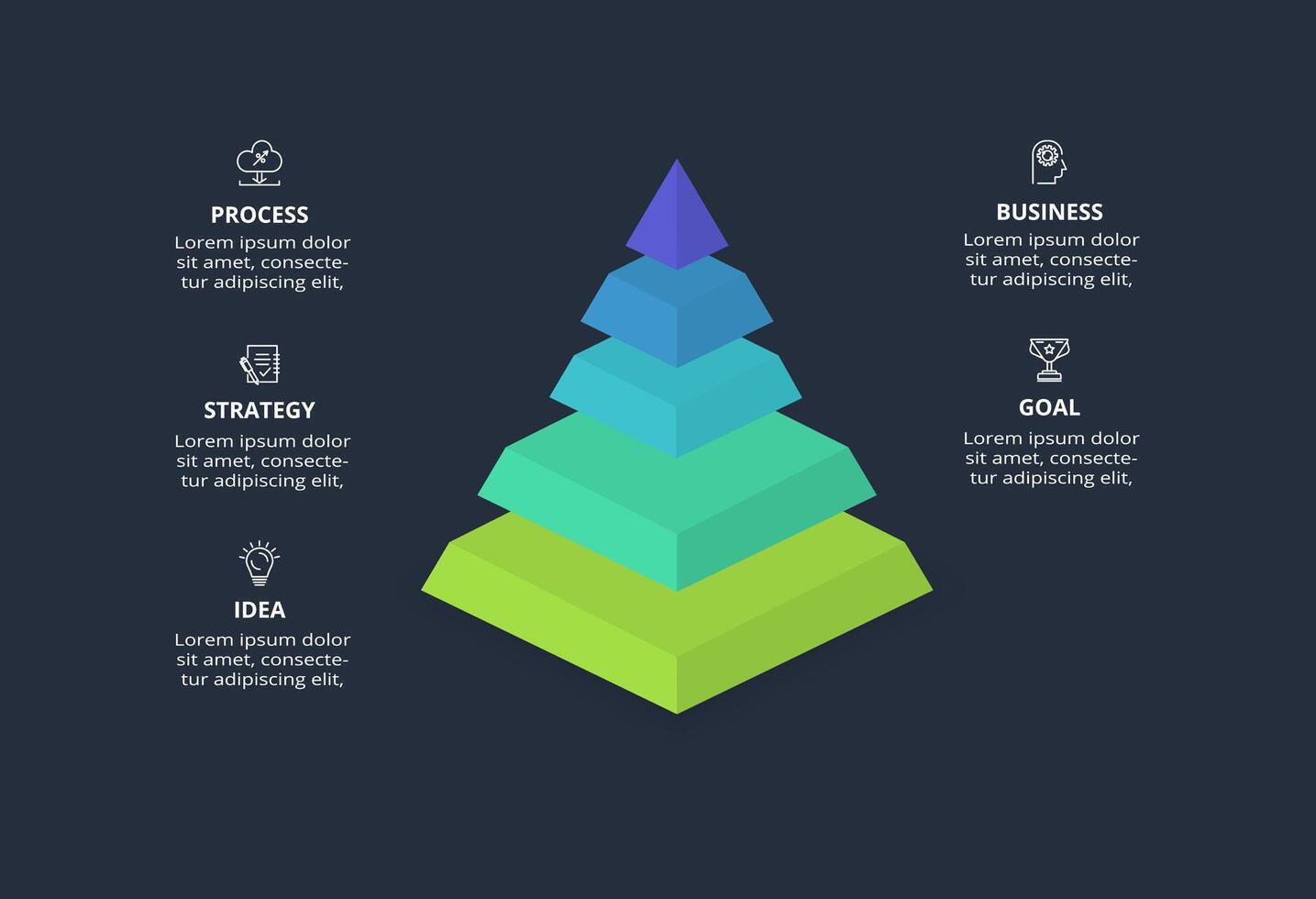 PROCESS
Lorem ipsum dolor sit amet, consectetur adipiscing elit,

STRATEGY
Lorem ipsum dolor sit amet, consectetur adipiscing elit,

IDEA
Lorem ipsum dolor sit amet, consectetur adipiscing elit,

BUSINESS
Lorem ipsum dolor sit amet, consectetur adipiscing elit,

GOAL
Lorem ipsum dolor sit amet, consectetur adipiscing elit,