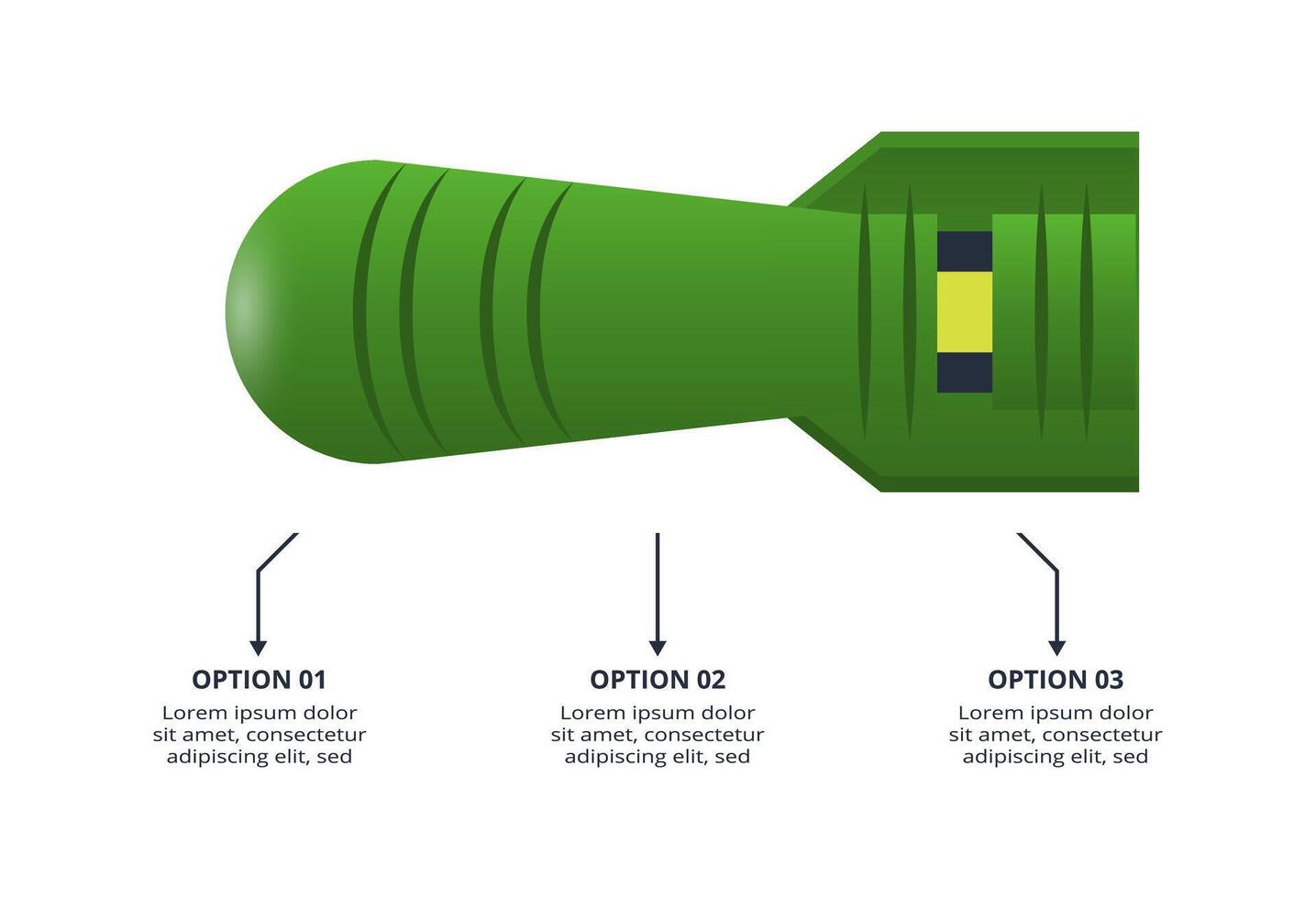 OPTION 01
Lorem ipsum dolor sit amet, consectetur adipiscing elit, sed

OPTION 02
Lorem ipsum dolor sit amet, consectetur adipiscing elit, sed

OPTION 03
Lorem ipsum dolor sit amet, consectetur adipiscing elit, sed