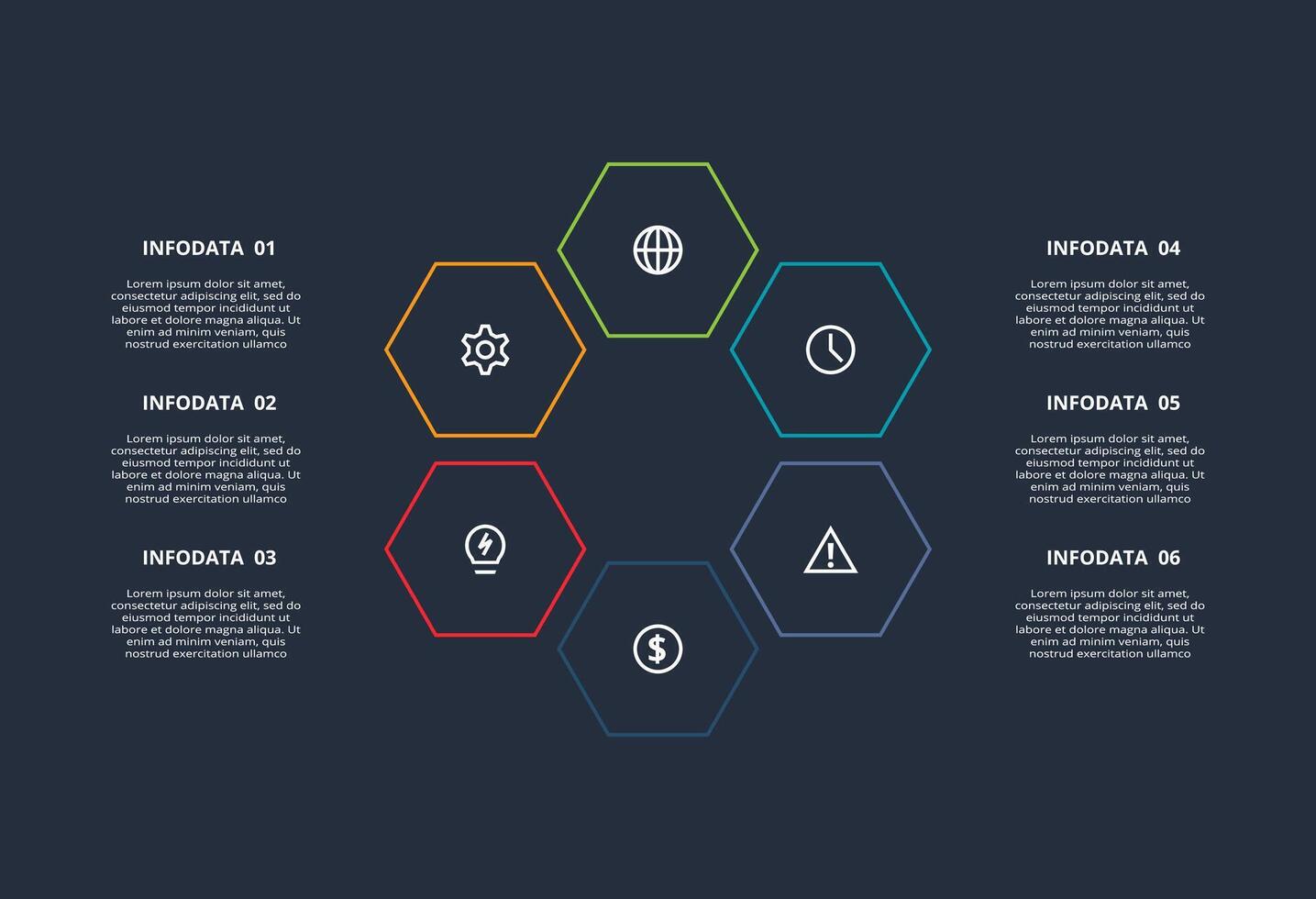 INFODATA 01

Lorem ipsum dolor sit amet, consectetur adipiscing elit, sed do eiusmod tempor incididunt ut labore et dolore magna aliqua. Ut enim ad minim veniam, quis nostrud exercitation ullamco

INFODATA 02

Lorem ipsum dolor sit amet, consectetur adipiscing elit, sed do eiusmod tempor incididunt ut labore et dolore magna aliqua. Ut enim ad minim veniam, quis nostrud exercitation ullamco

INFODATA 03

Lorem ipsum dolor sit amet, consectetur adipiscing elit, sed do eiusmod tempor incididunt ut labore et dolore magna aliqua. Ut enim ad minim veniam, quis nostrud exercitation ullamco

INFODATA 04

Lorem ipsum dolor sit amet, consectetur adipiscing elit, sed do eiusmod tempor incididunt ut labore et dolore magna aliqua. Ut enim ad minim veniam, quis nostrud exercitation ullamco

INFODATA 05

Lorem ipsum dolor sit amet, consectetur adipiscing elit, sed do eiusmod tempor incididunt ut labore et dolore magna aliqua. Ut enim ad minim veniam, quis nostrud exercitation ullamco

INFODATA 06

Lorem ipsum dolor sit amet, consectetur adipiscing elit, sed do eiusmod tempor incididunt ut labore et dolore magna aliqua. Ut enim ad minim veniam, quis nostrud exercitation ullamco