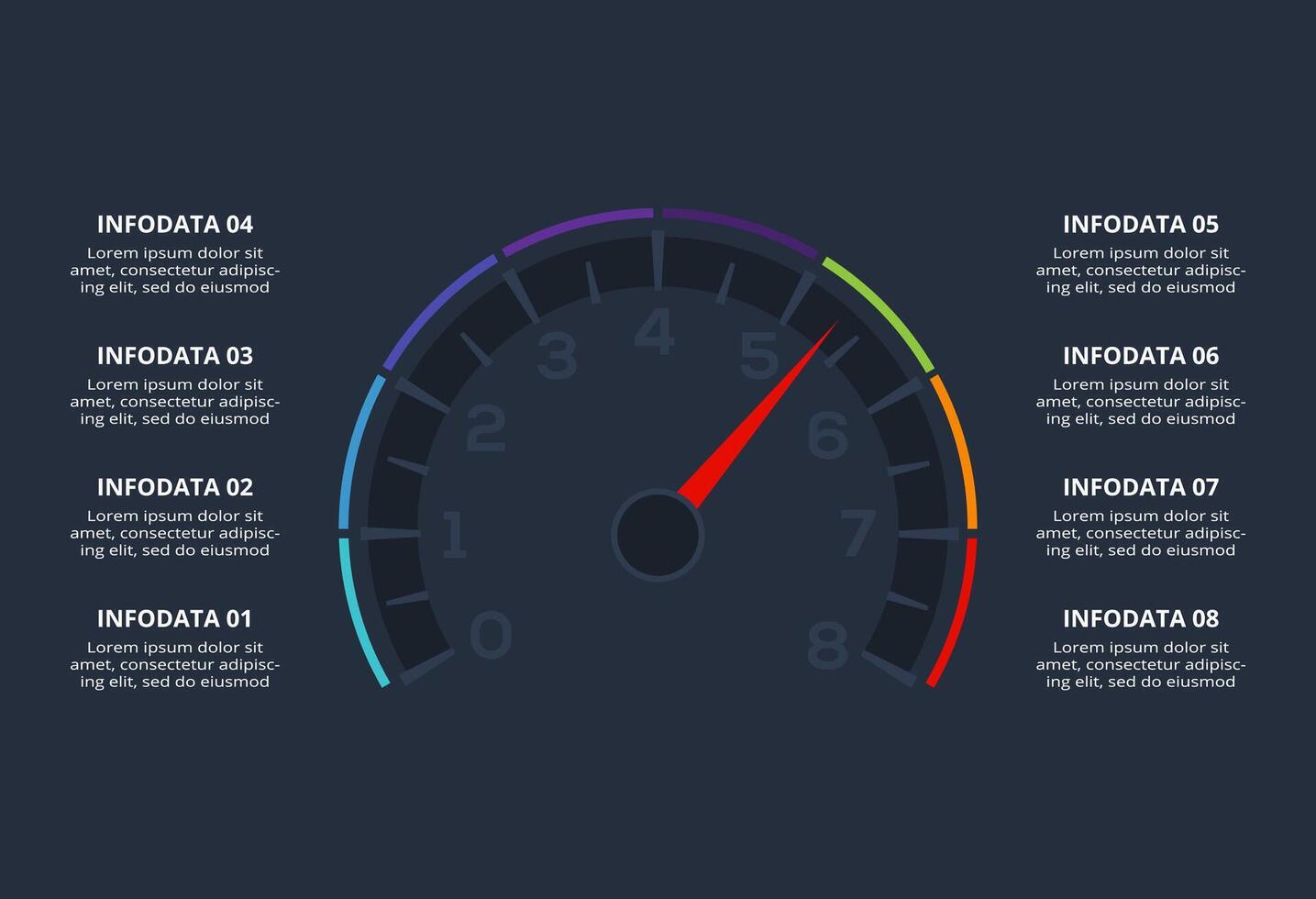 INFODATA 04
Lorem ipsum dolor sit amet, consectetur adipiscing elit, sed do eiusmod

INFODATA 03
Lorem ipsum dolor sit amet, consectetur adipiscing elit, sed do eiusmod

INFODATA 02
Lorem ipsum dolor sit amet, consectetur adipiscing elit, sed do eiusmod

INFODATA 01
Lorem ipsum dolor sit amet, consectetur adipiscing elit, sed do eiusmod

0 1 2 3 4 5 6 7 8

INFODATA 05
Lorem ipsum dolor sit amet, consectetur adipiscing elit, sed do eiusmod

INFODATA 06
Lorem ipsum dolor sit amet, consectetur adipiscing elit, sed do eiusmod

INFODATA 07
Lorem ipsum dolor sit amet, consectetur adipiscing elit, sed do eiusmod

INFODATA 08
Lorem ipsum dolor sit amet, consectetur adipiscing elit, sed do eiusmod