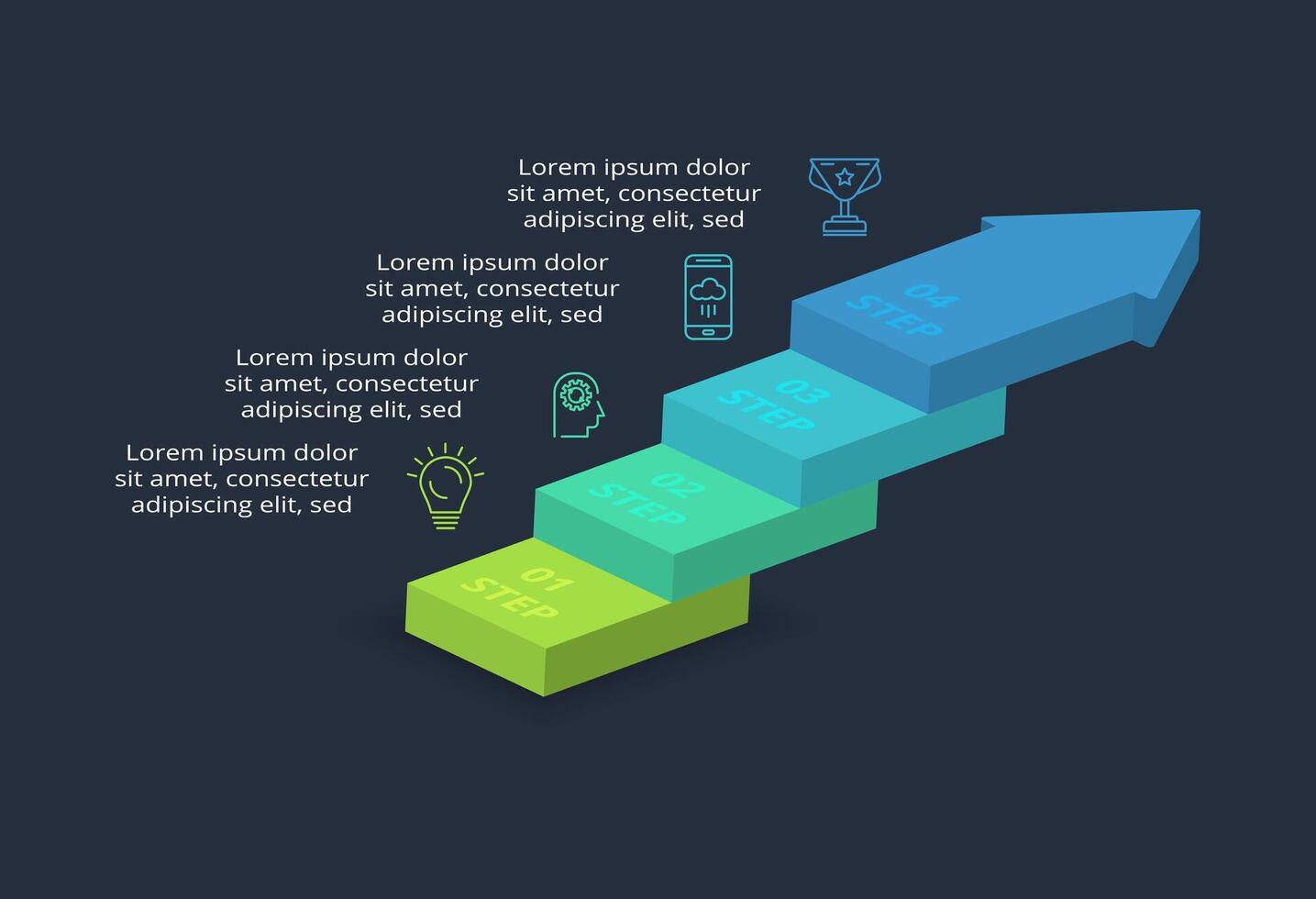 Lorem ipsum dolor sit amet, consectetur adipiscing elit, sed

Lorem ipsum dolor sit amet, consectetur adipiscing elit, sed

Lorem ipsum dolor sit amet, consectetur adipiscing elit, sed

Lorem ipsum dolor sit amet, consectetur adipiscing elit, sed

04 STEP

03 STEP

02 STEP

01 STEP