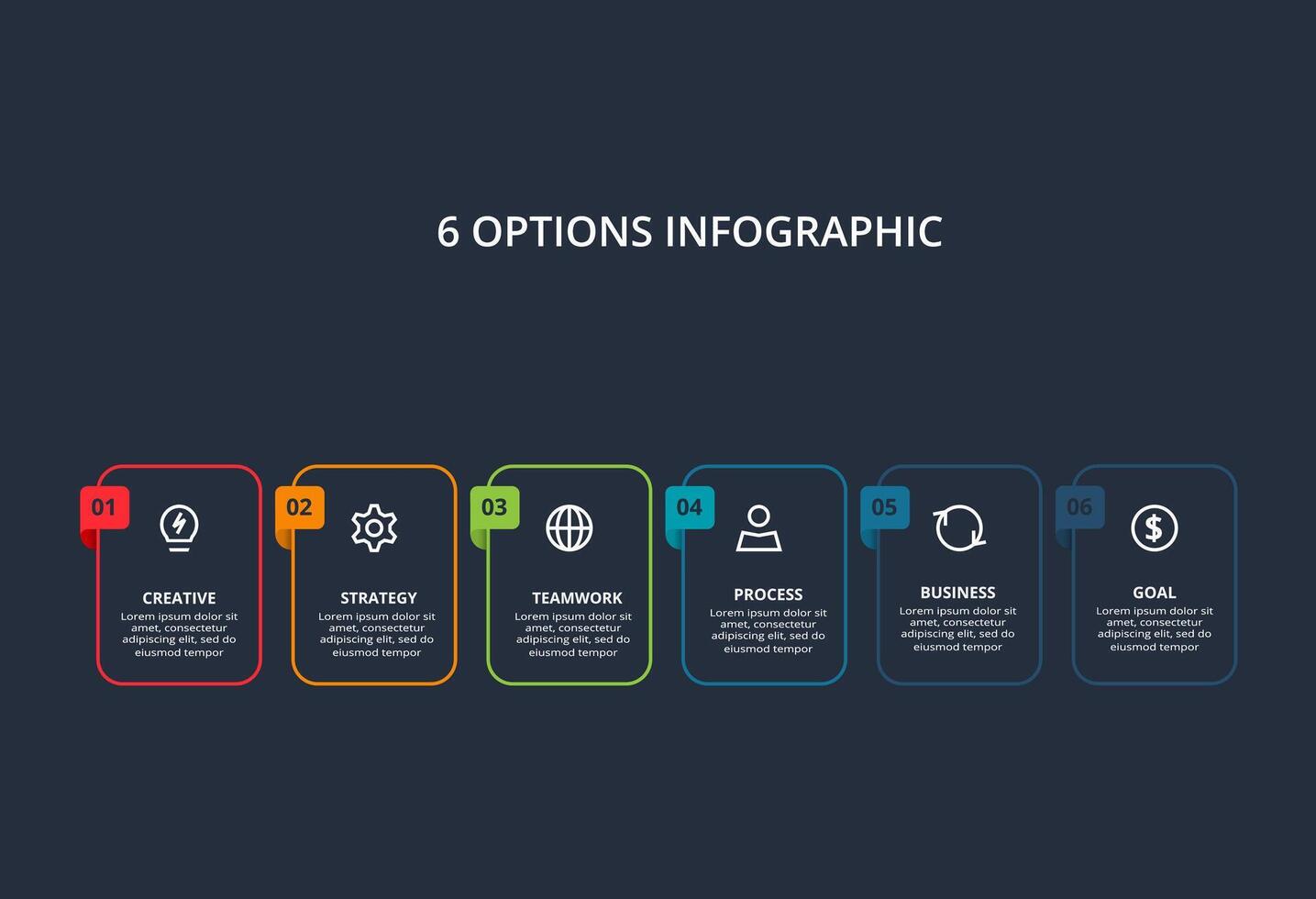 6 OPTIONS INFOGRAPHIC

01
CREATIVE
Lorem ipsum dolor sit amet, consectetur adipiscing elit, sed do eiusmod tempor

02
STRATEGY
Lorem ipsum dolor sit amet, consectetur adipiscing elit, sed do eiusmod tempor

03
TEAMWORK
Lorem ipsum dolor sit amet, consectetur adipiscing elit, sed do eiusmod tempor

04
PROCESS
Lorem ipsum dolor sit amet, consectetur adipiscing elit, sed do eiusmod tempor

05
BUSINESS
Lorem ipsum dolor sit amet, consectetur adipiscing elit, sed do eiusmod tempor

06
GOAL
Lorem ipsum dolor sit amet, consectetur adipiscing elit, sed do eiusmod tempor