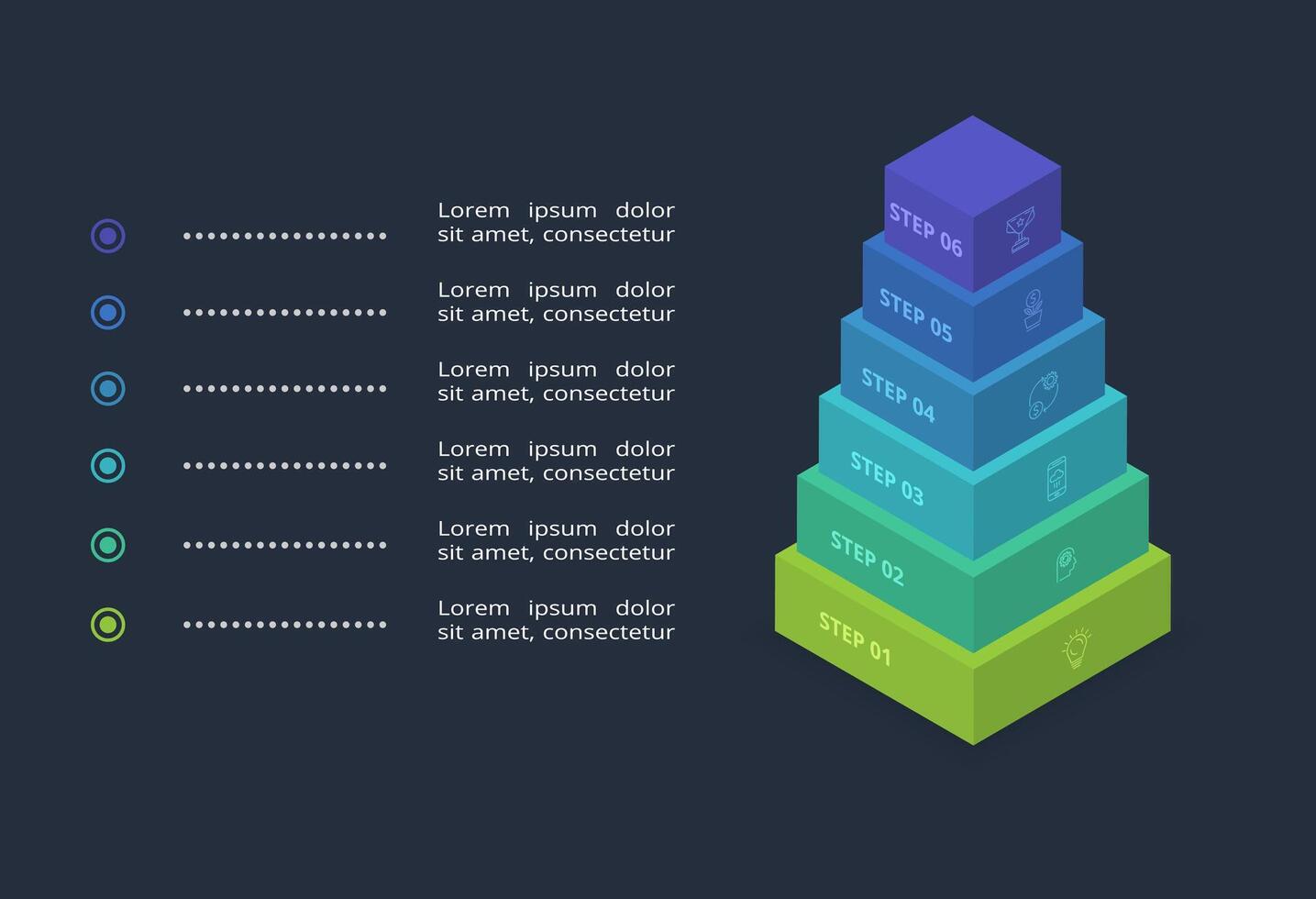 Lorem ipsum dolor sit amet, consectetur

Lorem ipsum dolor sit amet, consectetur

Lorem ipsum dolor sit amet, consectetur

Lorem ipsum dolor sit amet, consectetur

Lorem ipsum dolor sit amet, consectetur

Lorem ipsum dolor sit amet, consectetur

STEP 06

STEP 05

STEP 04

STEP 03

STEP 02

STEP 01