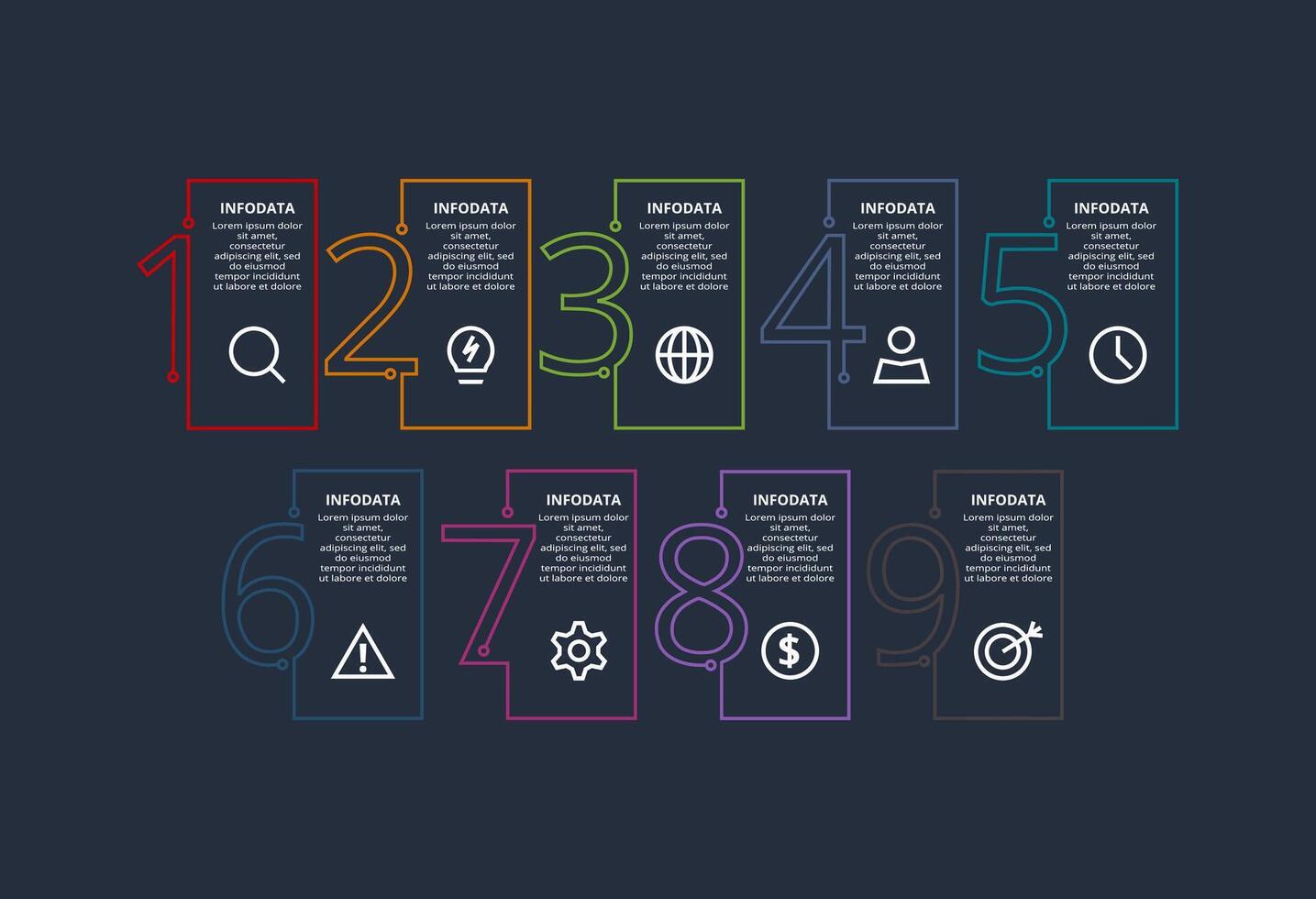 1
INFODATA
Lorem ipsum dolor sit amet, consectetur adipiscing elit, sed do eiusmod tempor incididunt ut labore et dolore

2
INFODATA
Lorem ipsum dolor sit amet, consectetur adipiscing elit, sed do eiusmod tempor incididunt ut labore et dolore

3
INFODATA
Lorem ipsum dolor sit amet, consectetur adipiscing elit, sed do eiusmod tempor incididunt ut labore et dolore

4
INFODATA
Lorem ipsum dolor sit amet, consectetur adipiscing elit, sed do eiusmod tempor incididunt ut labore et dolore

5
INFODATA
Lorem ipsum dolor sit amet, consectetur adipiscing elit, sed do eiusmod tempor incididunt ut labore et dolore

6
INFODATA
Lorem ipsum dolor sit amet, consectetur adipiscing elit, sed do eiusmod tempor incididunt ut labore et dolore

7
INFODATA
Lorem ipsum dolor sit amet, consectetur adipiscing elit, sed do eiusmod tempor incididunt ut labore et dolore

8
INFODATA
Lorem ipsum dolor sit amet, consectetur adipiscing elit, sed do eiusmod tempor incididunt ut labore et dolore

$

9
INFODATA
Lorem ipsum dolor sit amet, consectetur adipiscing elit, sed do eiusmod tempor incididunt ut labore et dolore