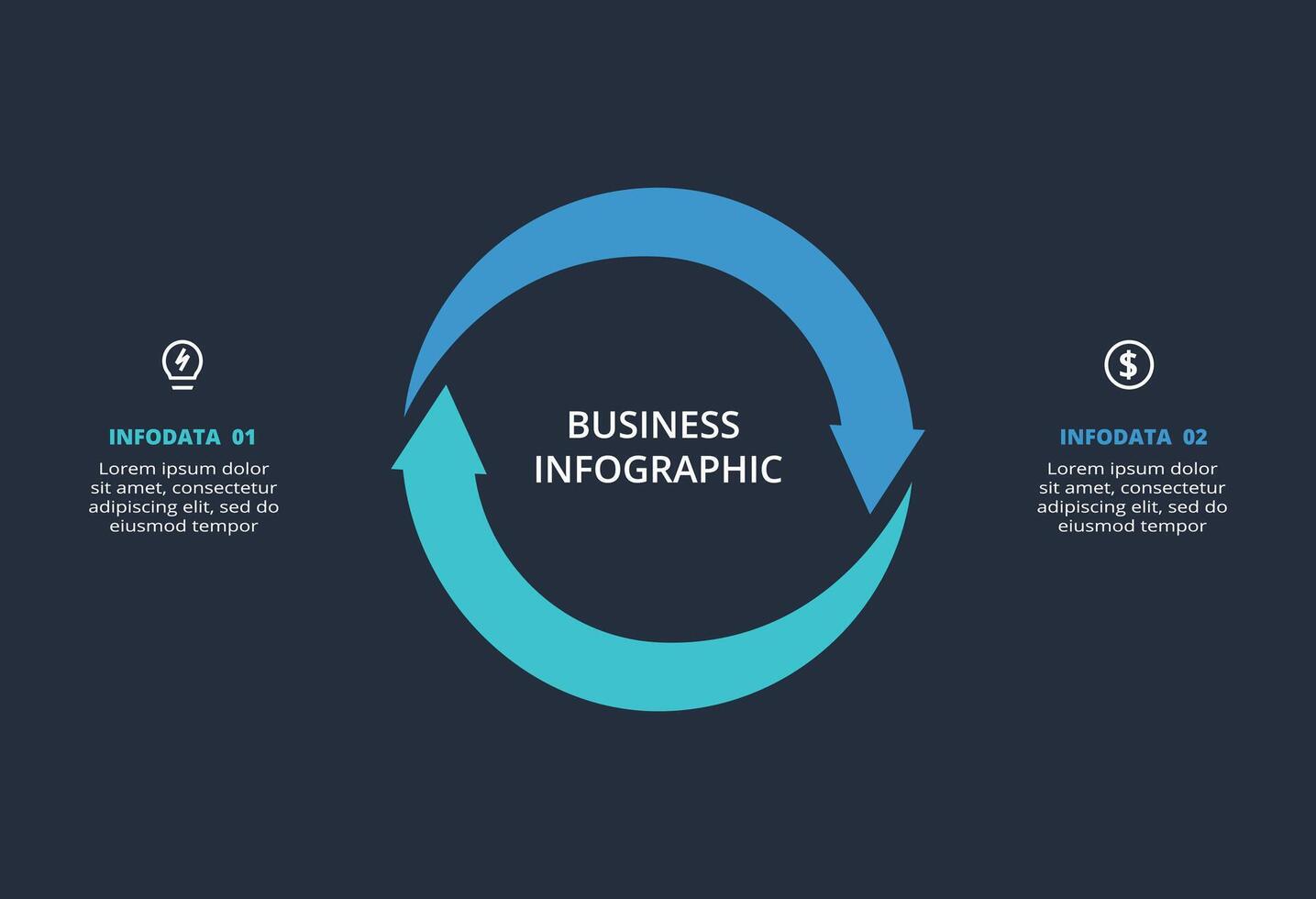 INFODATA 01
Lorem ipsum dolor sit amet, consectetur adipiscing elit, sed do eiusmod tempor

BUSINESS INFOGRAPHIC

INFODATA 02
Lorem ipsum dolor sit amet, consectetur adipiscing elit, sed do eiusmod tempor