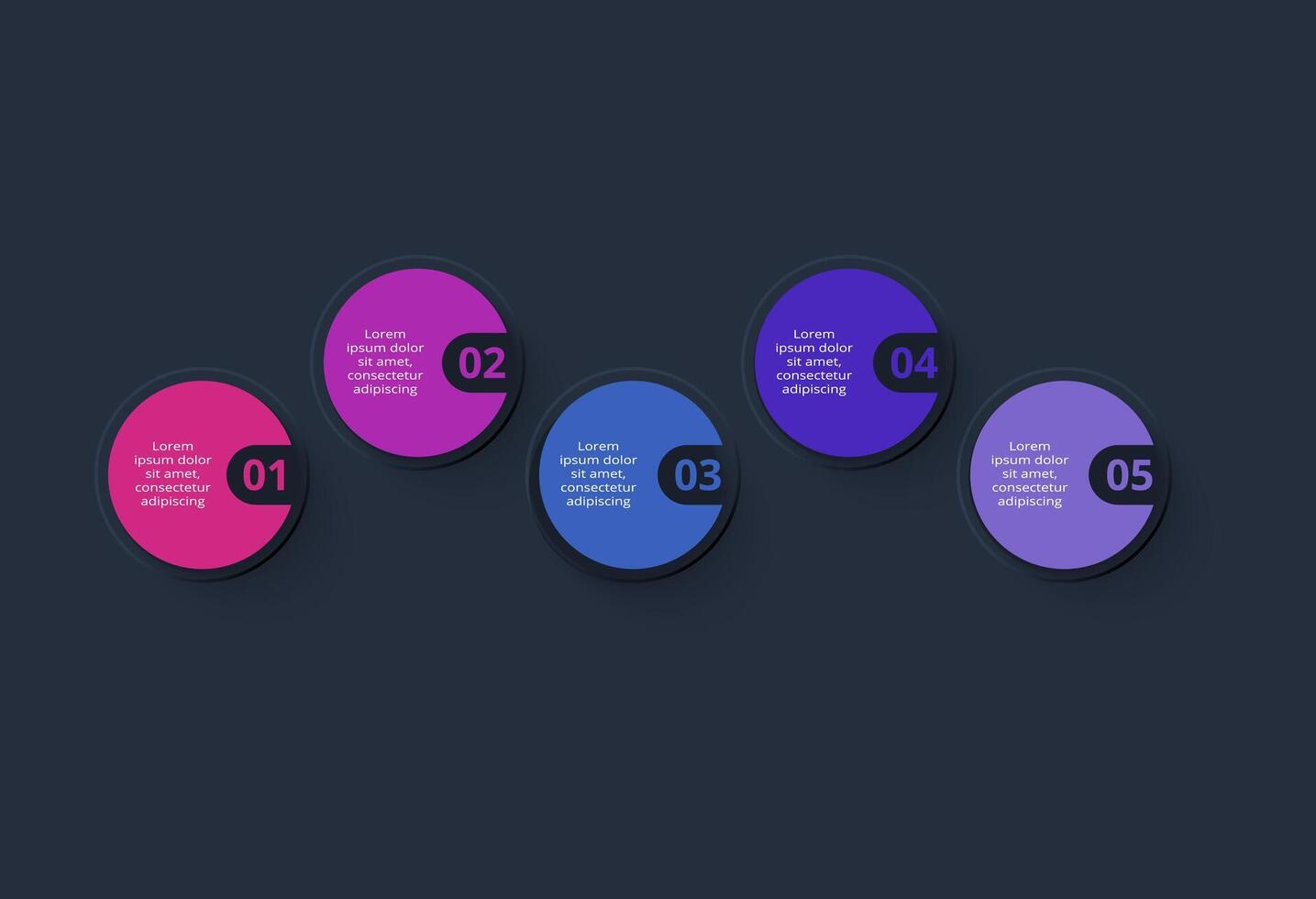 Lorem ipsum dolor sit amet, consectetur adipiscing
01

Lorem ipsum dolor sit amet, consectetur adipiscing
02

Lorem ipsum dolor sit amet, consectetur adipiscing
03

Lorem ipsum dolor sit amet, consectetur adipiscing
04

Lorem ipsum dolor sit amet, consectetur adipiscing
05