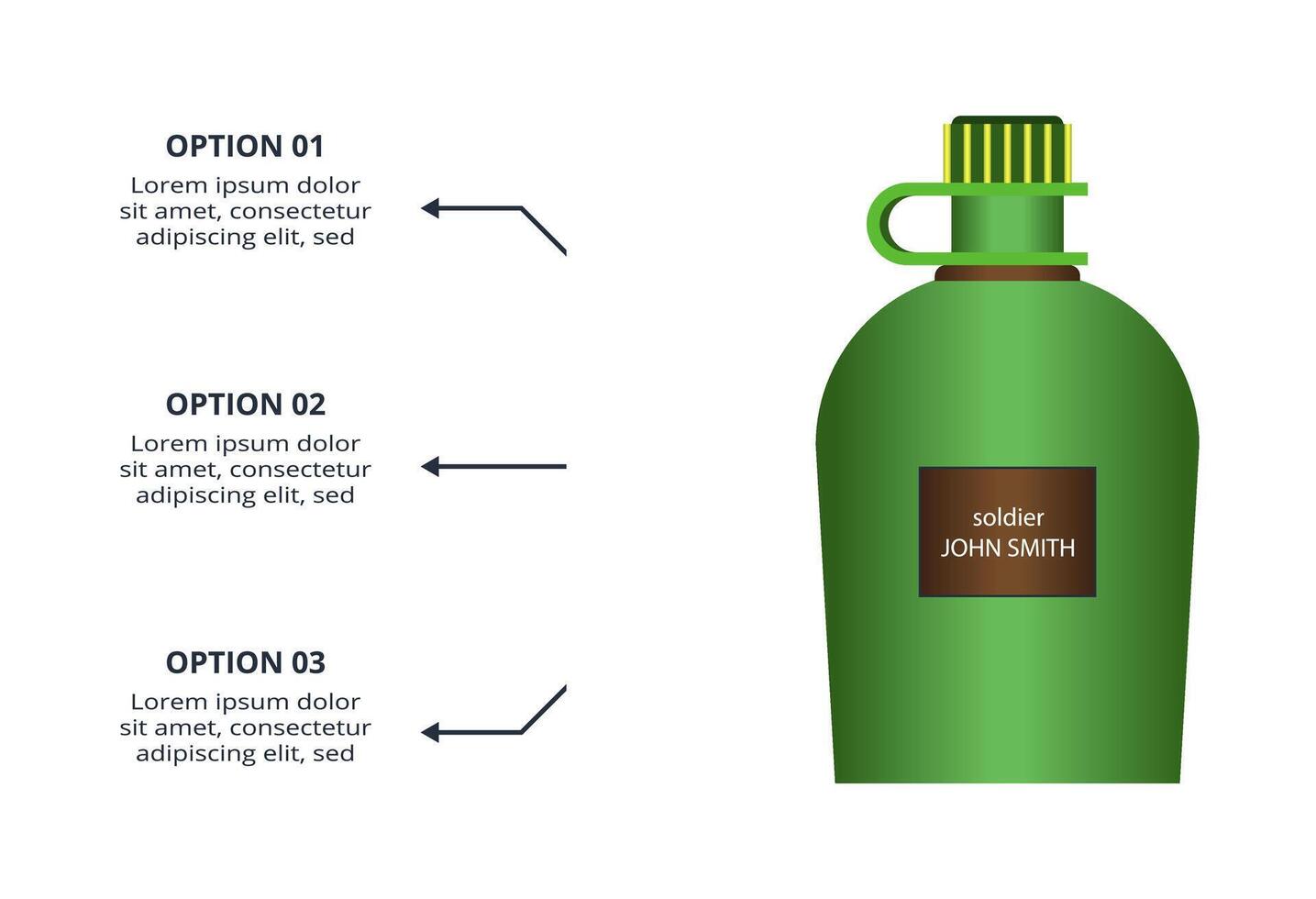 OPTION 01
Lorem ipsum dolor sit amet, consectetur adipiscing elit, sed

OPTION 02
Lorem ipsum dolor sit amet, consectetur adipiscing elit, sed

OPTION 03
Lorem ipsum dolor sit amet, consectetur adipiscing elit, sed

soldier
JOHN SMITH