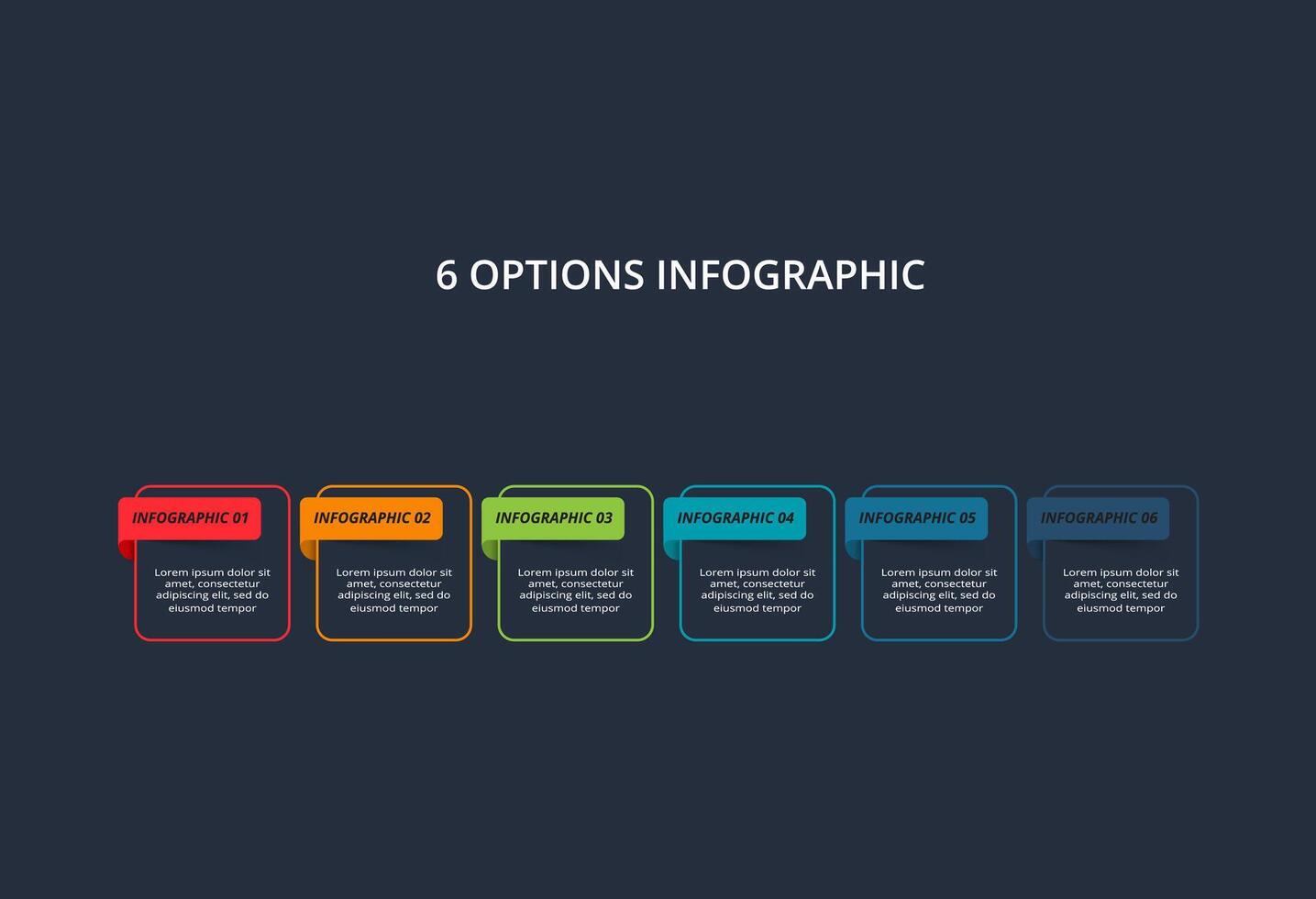 6 OPTIONS INFOGRAPHIC

INFOGRAPHIC 01

Lorem ipsum dolor sit amet, consectetur adipiscing elit, sed do eiusmod tempor

INFOGRAPHIC 02

Lorem ipsum dolor sit amet, consectetur adipiscing elit, sed do eiusmod tempor

INFOGRAPHIC 03

Lorem ipsum dolor sit amet, consectetur adipiscing elit, sed do eiusmod tempor

INFOGRAPHIC 04

Lorem ipsum dolor sit amet, consectetur adipiscing elit, sed do eiusmod tempor

INFOGRAPHIC 05

Lorem ipsum dolor sit amet, consectetur adipiscing elit, sed do eiusmod tempor

INFOGRAPHIC 06

Lorem ipsum dolor sit amet, consectetur adipiscing elit, sed do eiusmod tempor