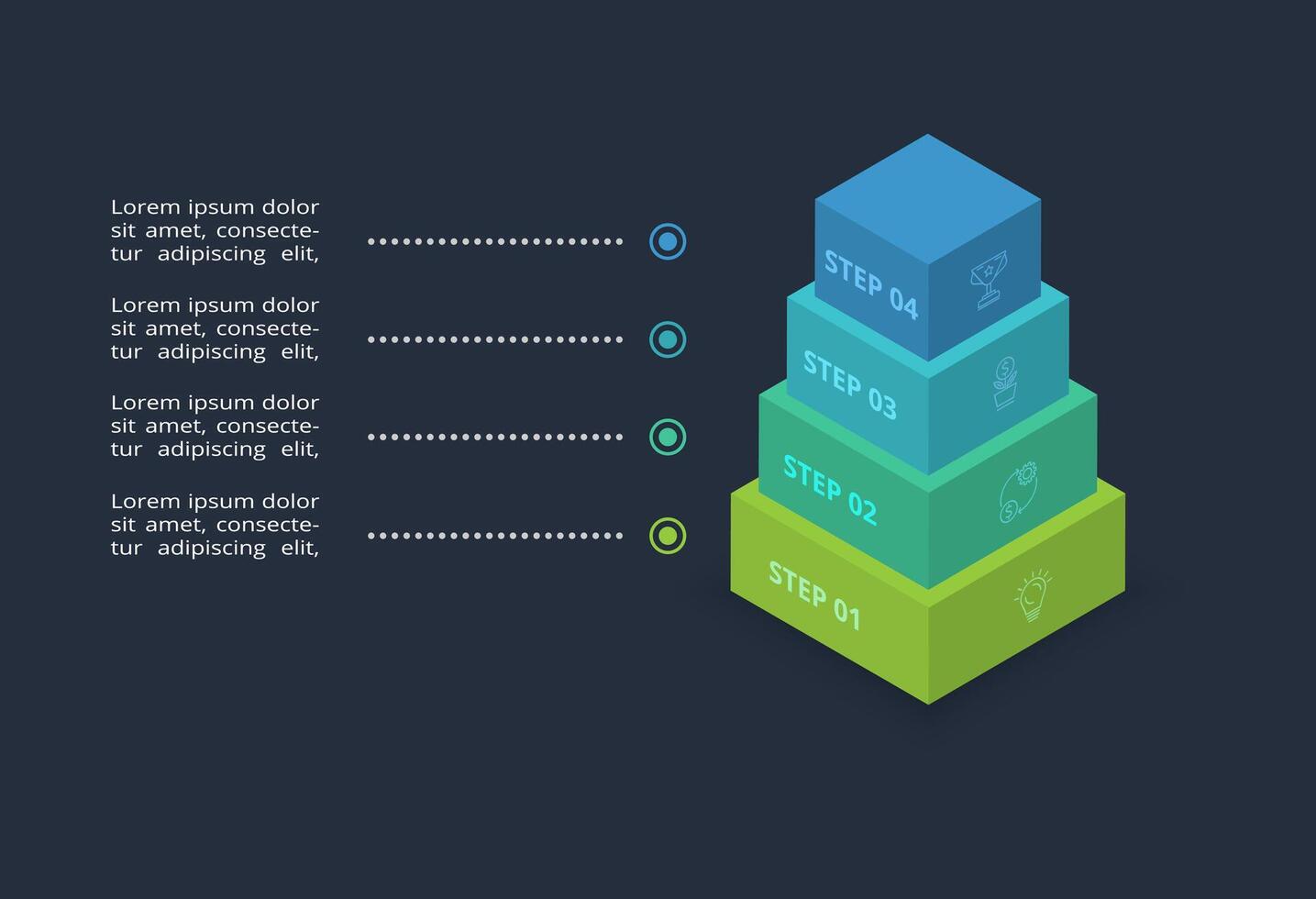 Lorem ipsum dolor sit amet, consectetur adipiscing elit,

Lorem ipsum dolor sit amet, consectetur adipiscing elit,

Lorem ipsum dolor sit amet, consectetur adipiscing elit,

Lorem ipsum dolor sit amet, consectetur adipiscing elit,

STEP 04

STEP 03

STEP 02

STEP 01