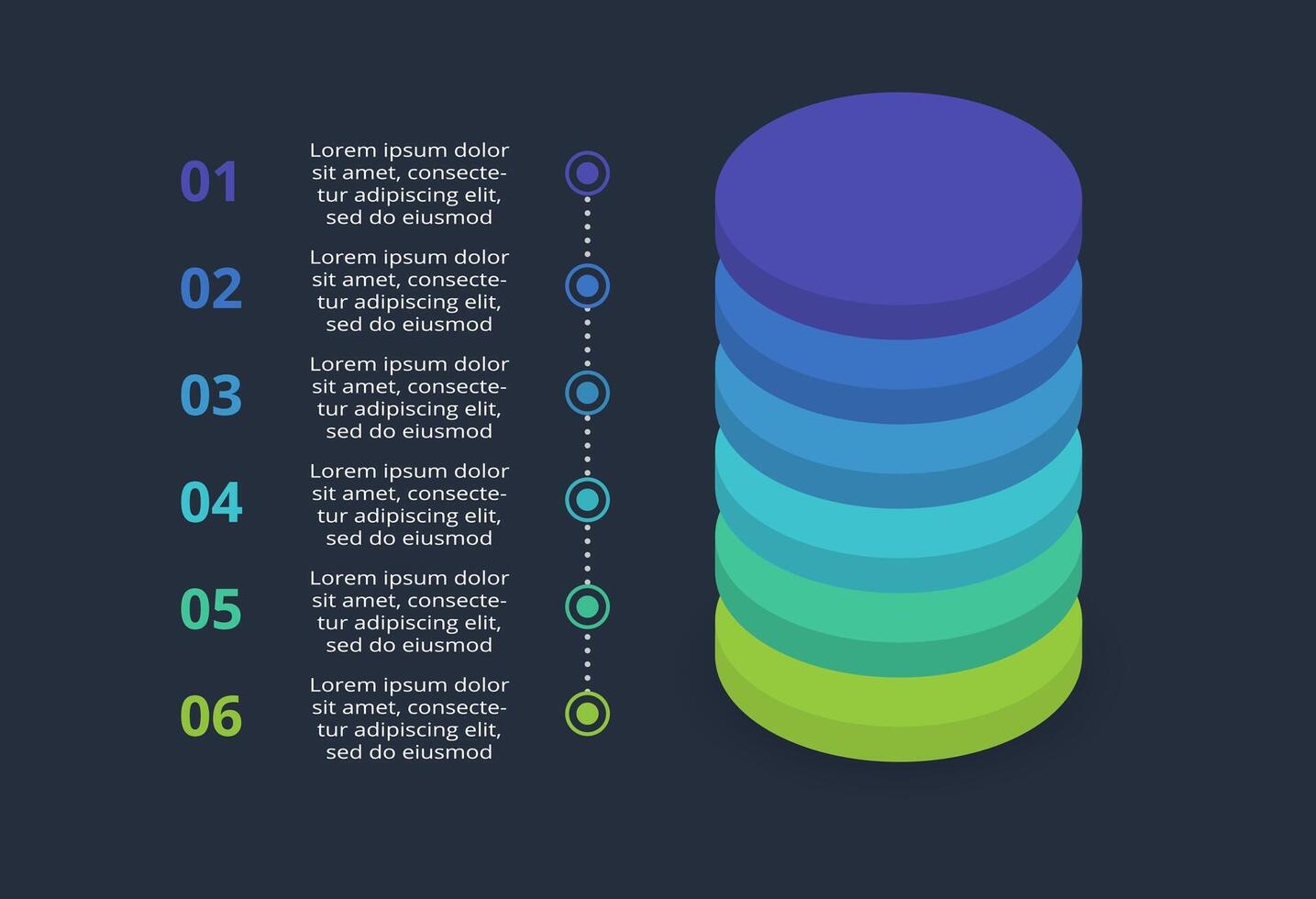 01
Lorem ipsum dolor sit amet, consectetur adipiscing elit, sed do eiusmod

02
Lorem ipsum dolor sit amet, consectetur adipiscing elit, sed do eiusmod

03
Lorem ipsum dolor sit amet, consectetur adipiscing elit, sed do eiusmod

04
Lorem ipsum dolor sit amet, consectetur adipiscing elit, sed do eiusmod

05
Lorem ipsum dolor sit amet, consectetur adipiscing elit, sed do eiusmod

06
Lorem ipsum dolor sit amet, consectetur adipiscing elit, sed do eiusmod