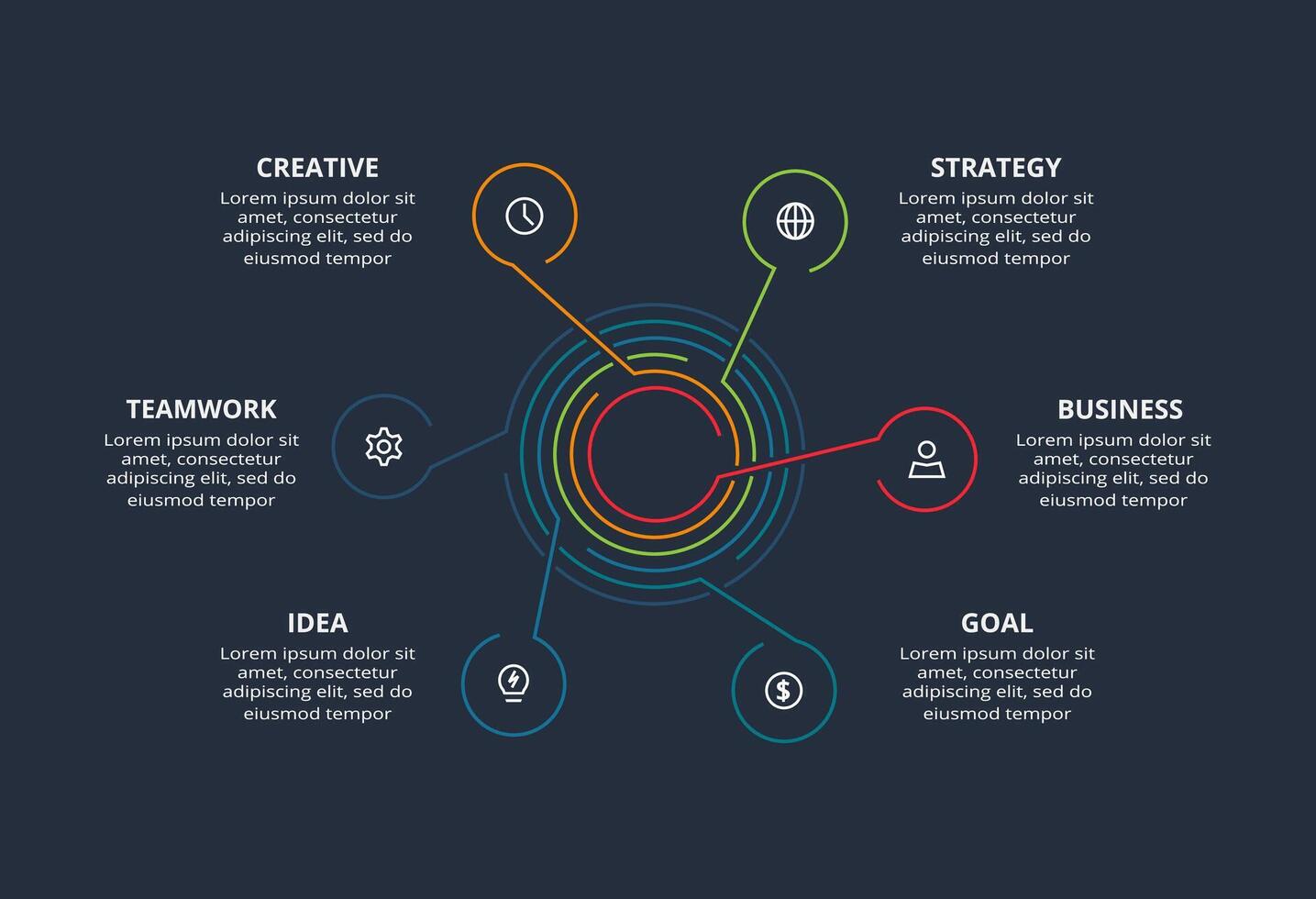 CREATIVE
Lorem ipsum dolor sit amet, consectetur adipiscing elit, sed do eiusmod tempor

STRATEGY
Lorem ipsum dolor sit amet, consectetur adipiscing elit, sed do eiusmod tempor

TEAMWORK
Lorem ipsum dolor sit amet, consectetur adipiscing elit, sed do eiusmod tempor

BUSINESS
Lorem ipsum dolor sit amet, consectetur adipiscing elit, sed do eiusmod tempor

IDEA
Lorem ipsum dolor sit amet, consectetur adipiscing elit, sed do eiusmod tempor

GOAL
Lorem ipsum dolor sit amet, consectetur adipiscing elit, sed do eiusmod tempor