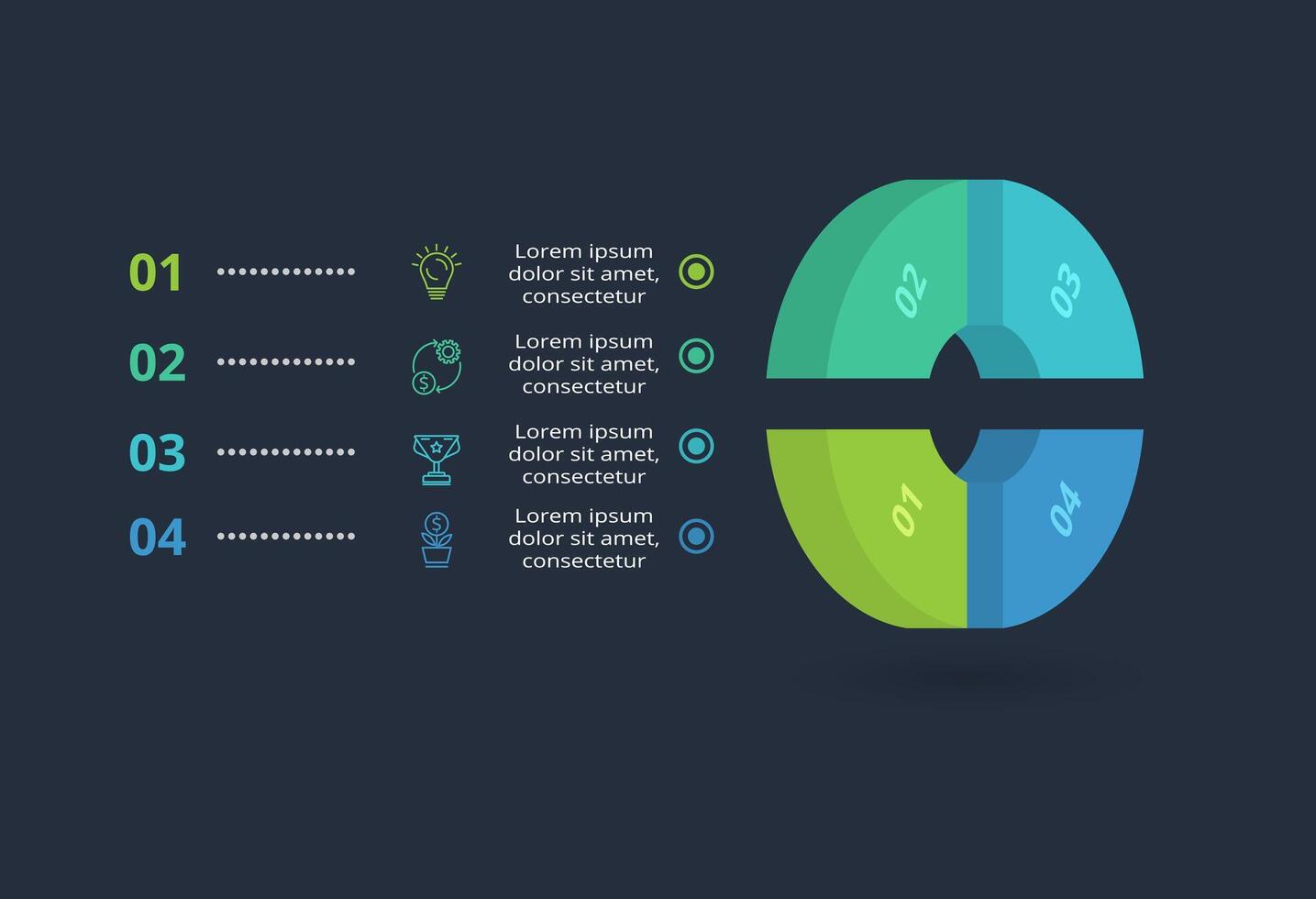 01

Lorem ipsum dolor sit amet, consectetur

02

Lorem ipsum dolor sit amet, consectetur

03

Lorem ipsum dolor sit amet, consectetur

04

Lorem ipsum dolor sit amet, consectetur

02

03

01

04