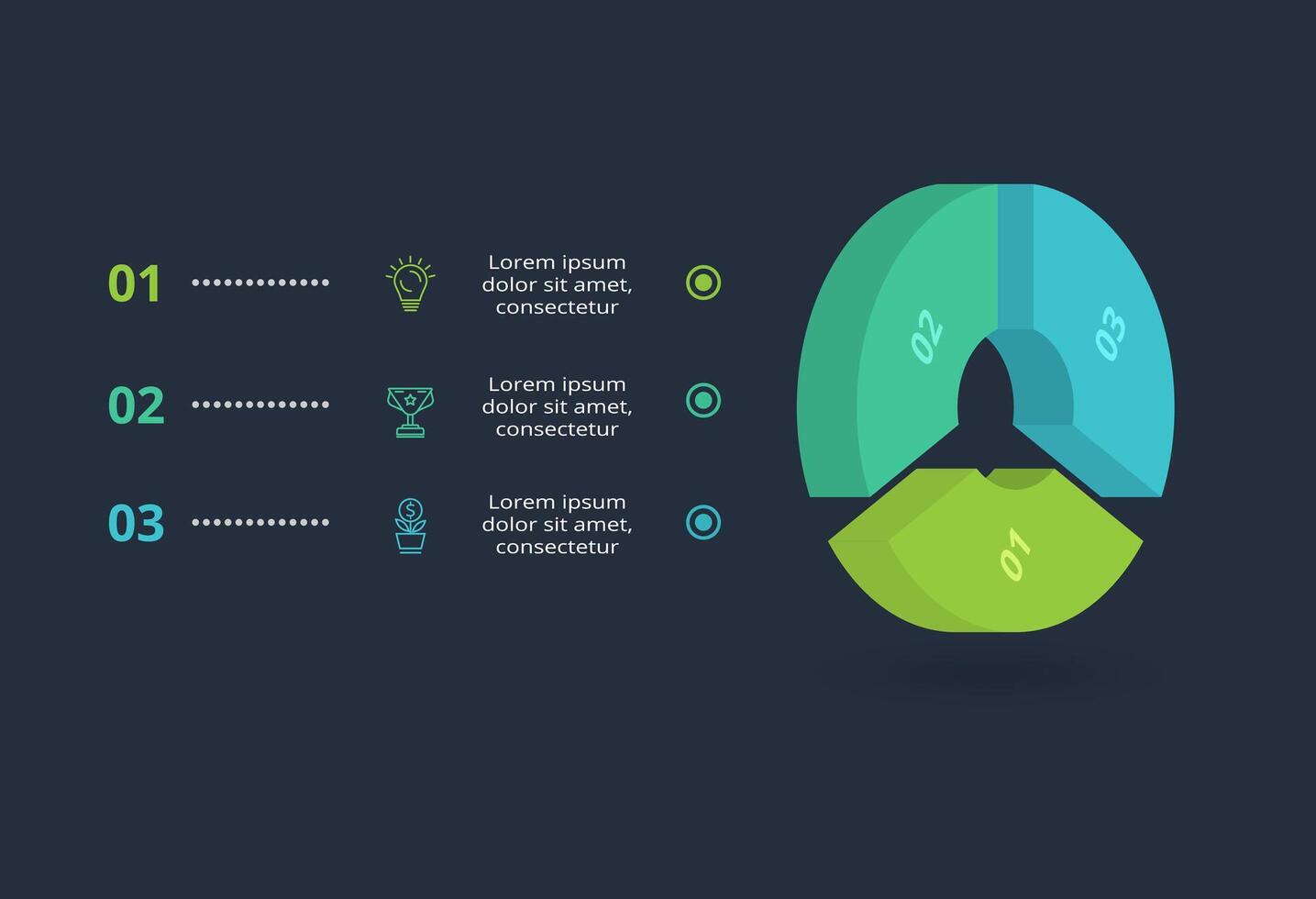 01

Lorem ipsum dolor sit amet, consectetur

02

Lorem ipsum dolor sit amet, consectetur

03

Lorem ipsum dolor sit amet, consectetur

02

03

01