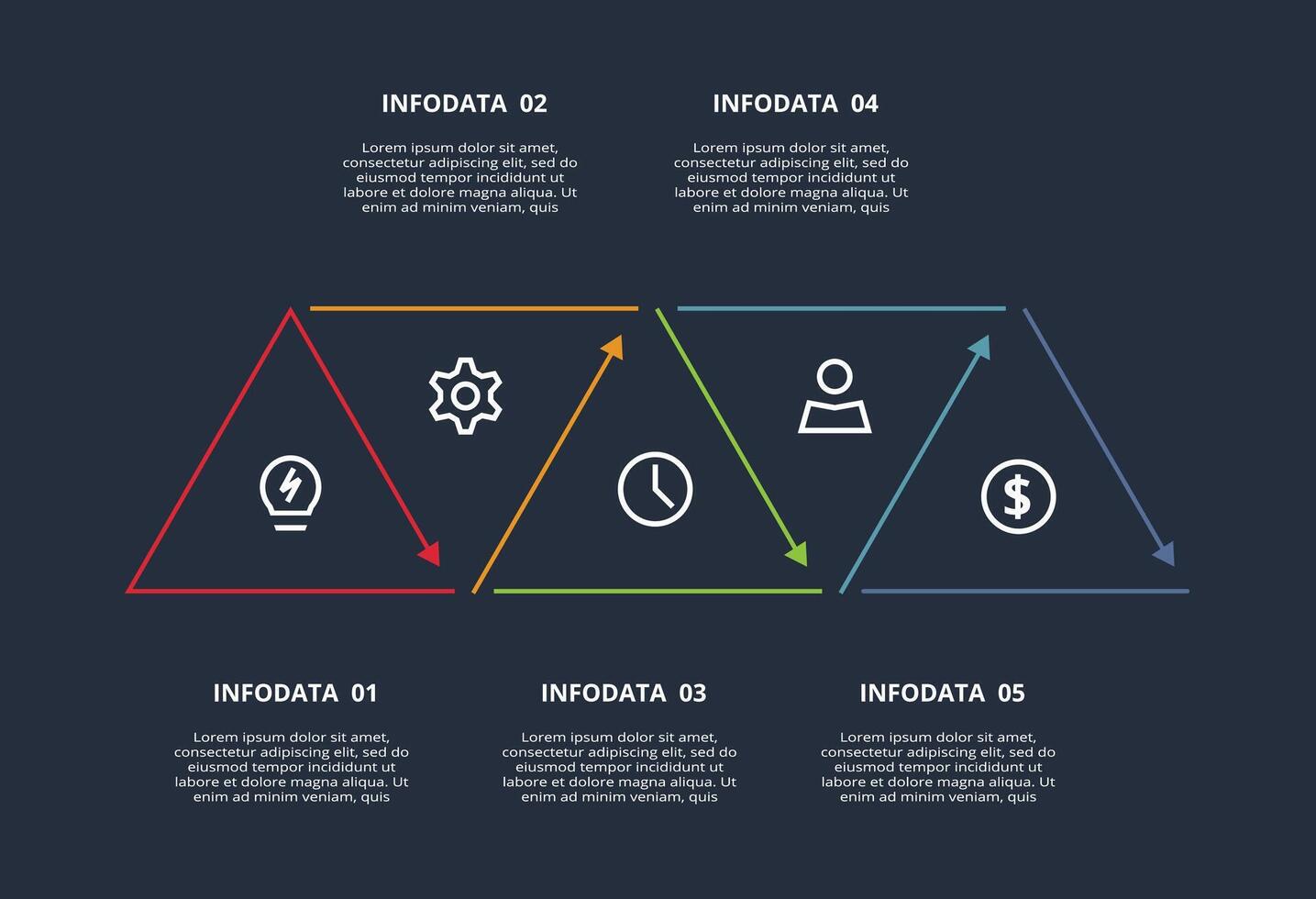 INFODATA 02

Lorem ipsum dolor sit amet, consectetur adipiscing elit, sed do eiusmod tempor incididunt ut labore et dolore magna aliqua. Ut enim ad minim veniam, quis

INFODATA 04

Lorem ipsum dolor sit amet, consectetur adipiscing elit, sed do eiusmod tempor incididunt ut labore et dolore magna aliqua. Ut enim ad minim veniam, quis

$

INFODATA 01

Lorem ipsum dolor sit amet, consectetur adipiscing elit, sed do eiusmod tempor incididunt ut labore et dolore magna aliqua. Ut enim ad minim veniam, quis

INFODATA 03

Lorem ipsum dolor sit amet, consectetur adipiscing elit, sed do eiusmod tempor incididunt ut labore et dolore magna aliqua. Ut enim ad minim veniam, quis

INFODATA 05

Lorem ipsum dolor sit amet, consectetur adipiscing elit, sed do eiusmod tempor incididunt ut labore et dolore magna aliqua. Ut enim ad minim veniam, quis