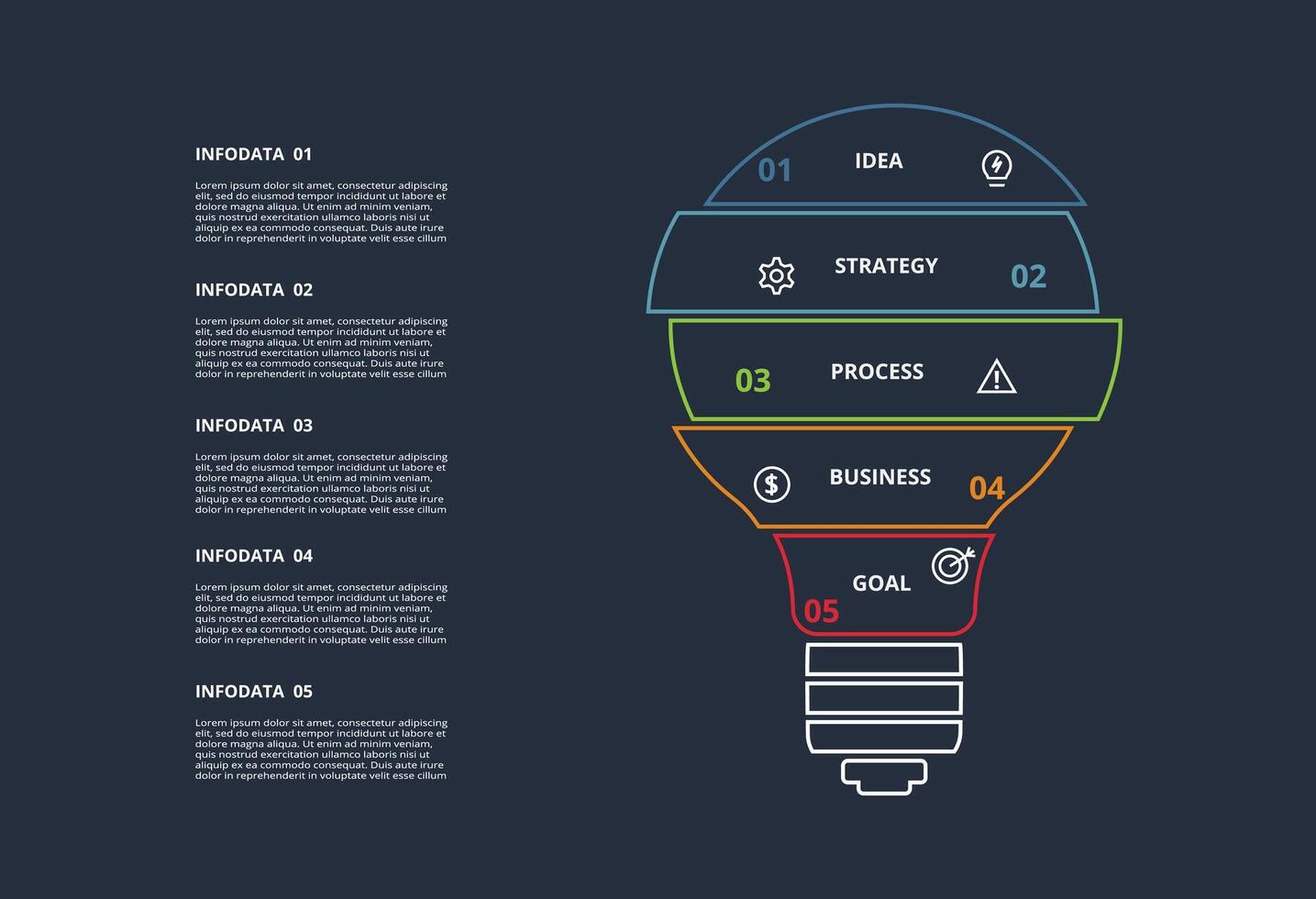 INFODATA 01

Lorem ipsum dolor sit amet, consectetur adipiscing elit, sed do eiusmod tempor incididunt ut labore et dolore magna aliqua. Ut enim ad minim veniam, quis nostrud exercitation ullamco laboris nisi ut aliquip ex ea commodo consequat. Duis aute irure dolor in reprehenderit in voluptate velit esse cillum

INFODATA 02

Lorem ipsum dolor sit amet, consectetur adipiscing elit, sed do eiusmod tempor incididunt ut labore et dolore magna aliqua. Ut enim ad minim veniam, quis nostrud exercitation ullamco laboris nisi ut aliquip ex ea commodo consequat. Duis aute irure dolor in reprehenderit in voluptate velit esse cillum

INFODATA 03

Lorem ipsum dolor sit amet, consectetur adipiscing elit, sed do eiusmod tempor incididunt ut labore et dolore magna aliqua. Ut enim ad minim veniam, quis nostrud exercitation ullamco laboris nisi ut aliquip ex ea commodo consequat. Duis aute irure dolor in reprehenderit in voluptate velit esse cillum

INFODATA 04

Lorem ipsum dolor sit amet, consectetur adipiscing elit, sed do eiusmod tempor incididunt ut labore et dolore magna aliqua. Ut enim ad minim veniam, quis nostrud exercitation ullamco laboris nisi ut aliquip ex ea commodo consequat. Duis aute irure dolor in reprehenderit in voluptate velit esse cillum

INFODATA 05

Lorem ipsum dolor sit amet, consectetur adipiscing elit, sed do eiusmod tempor incididunt ut labore et dolore magna aliqua. Ut enim ad minim veniam, quis nostrud exercitation ullamco laboris nisi ut aliquip ex ea commodo consequat. Duis aute irure dolor in reprehenderit in voluptate velit esse cillum

01 IDEA

STRATEGY 02

03 PROCESS

BUSINESS 04

GOAL 05