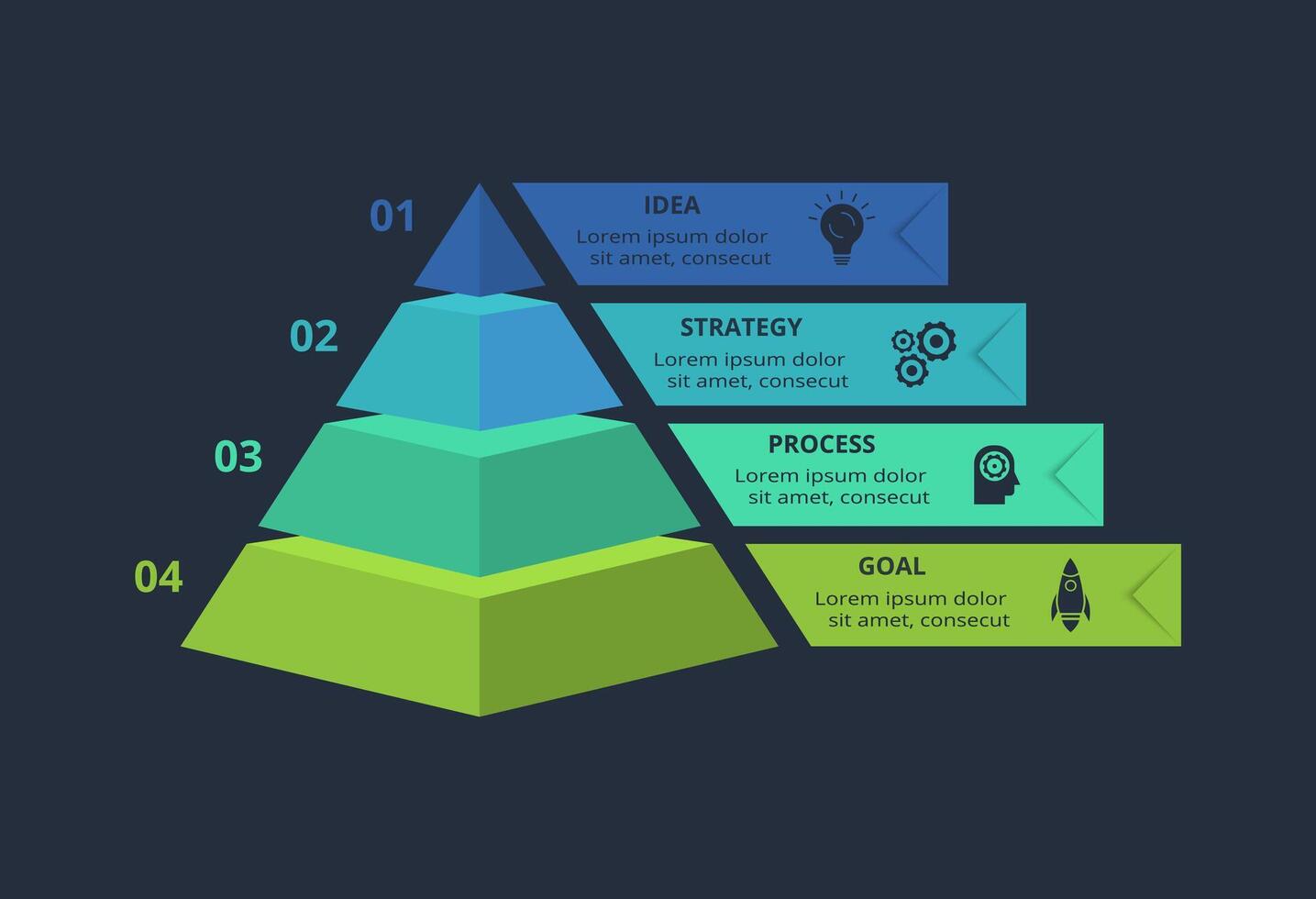 01

IDEA
Lorem ipsum dolor sit amet, consecut

02

STRATEGY
Lorem ipsum dolor sit amet, consecut

03

PROCESS
Lorem ipsum dolor sit amet, consecut

04

GOAL
Lorem ipsum dolor sit amet, consecut