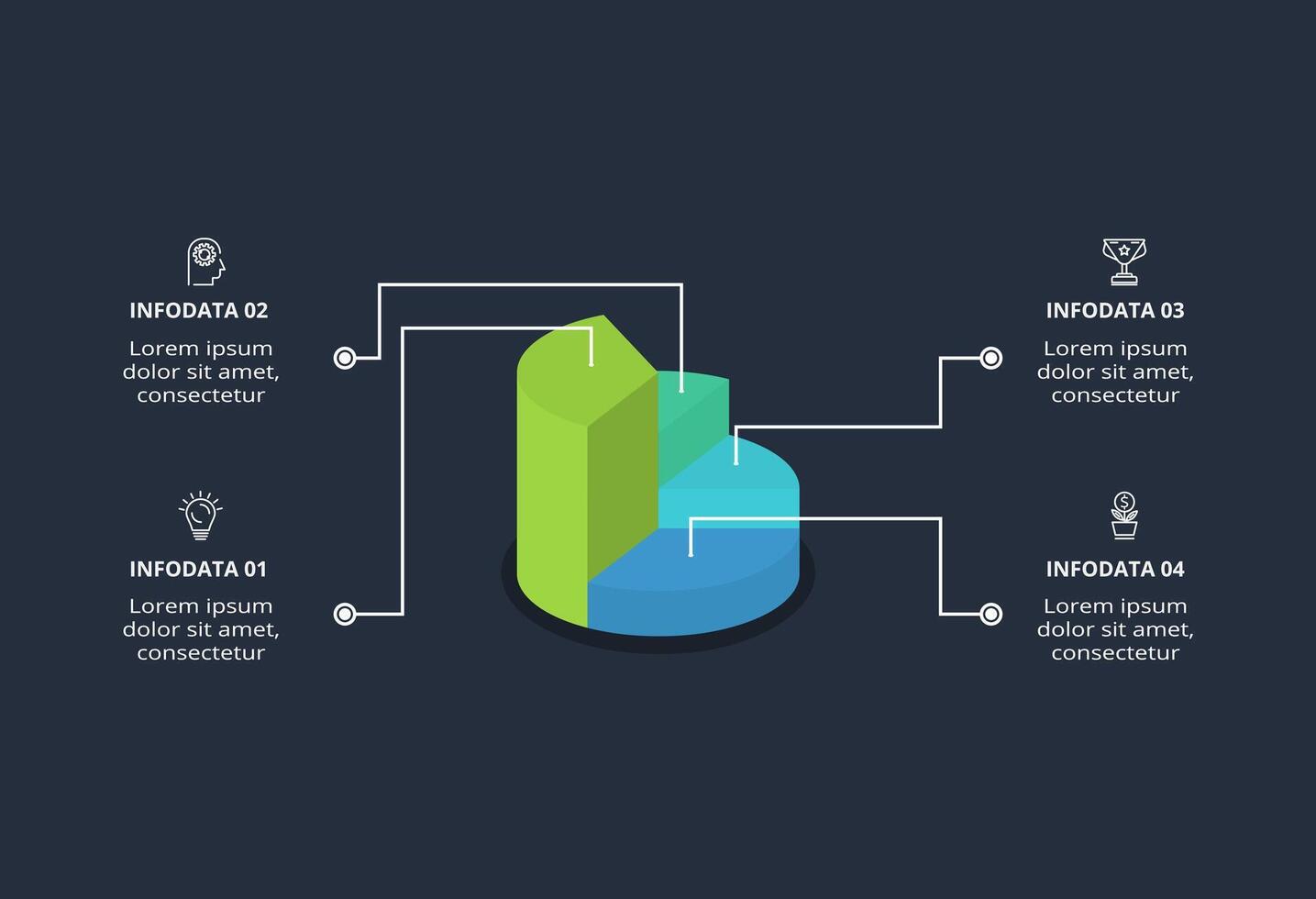 INFODATA 02

Lorem ipsum dolor sit amet, consectetur

INFODATA 01

Lorem ipsum dolor sit amet, consectetur

INFODATA 03

Lorem ipsum dolor sit amet, consectetur

INFODATA 04

Lorem ipsum dolor sit amet, consectetur