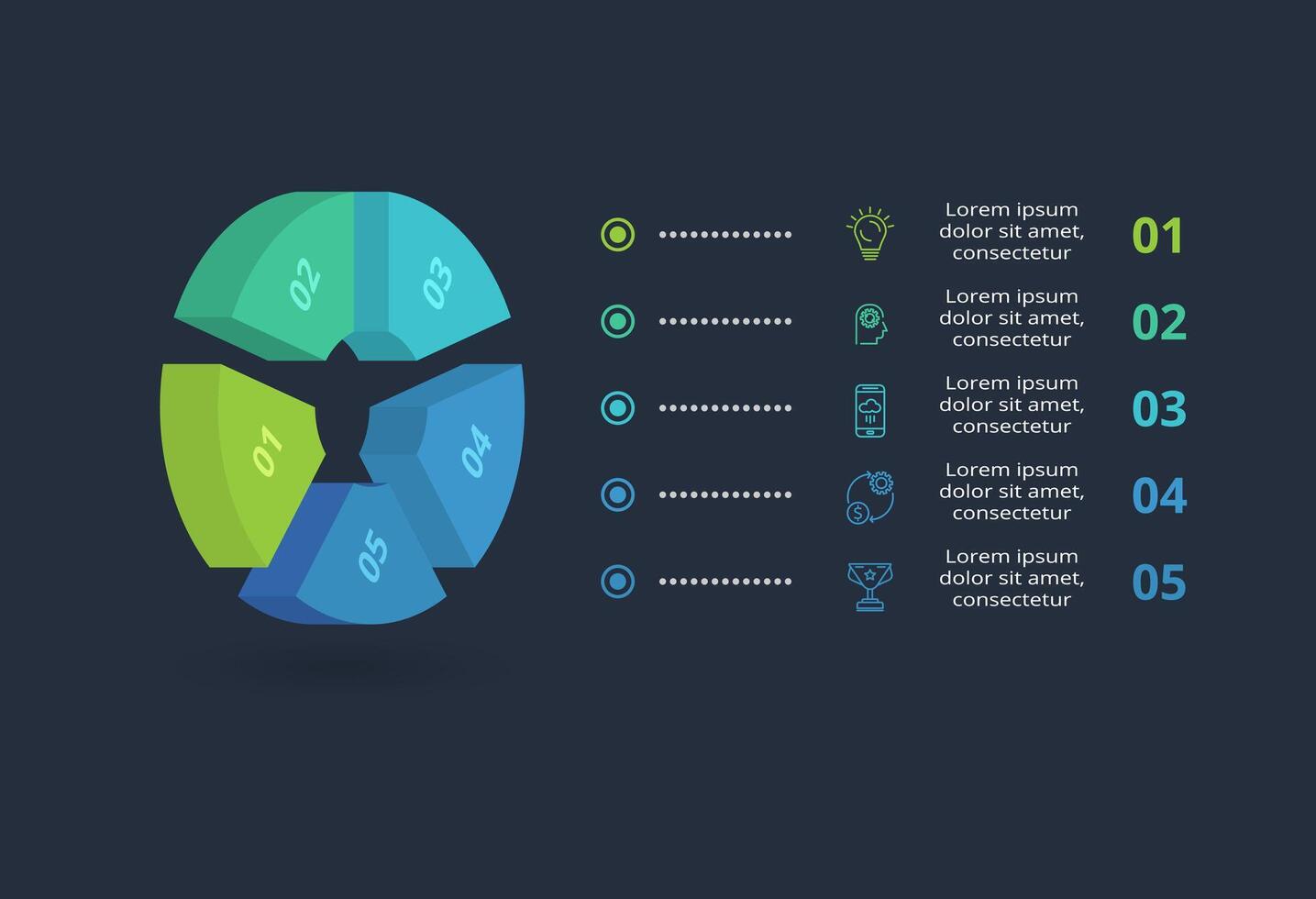 02
03
01
04
05

Lorem ipsum dolor sit amet, consectetur 01

Lorem ipsum dolor sit amet, consectetur 02

Lorem ipsum dolor sit amet, consectetur 03

Lorem ipsum dolor sit amet, consectetur 04

Lorem ipsum dolor sit amet, consectetur 05