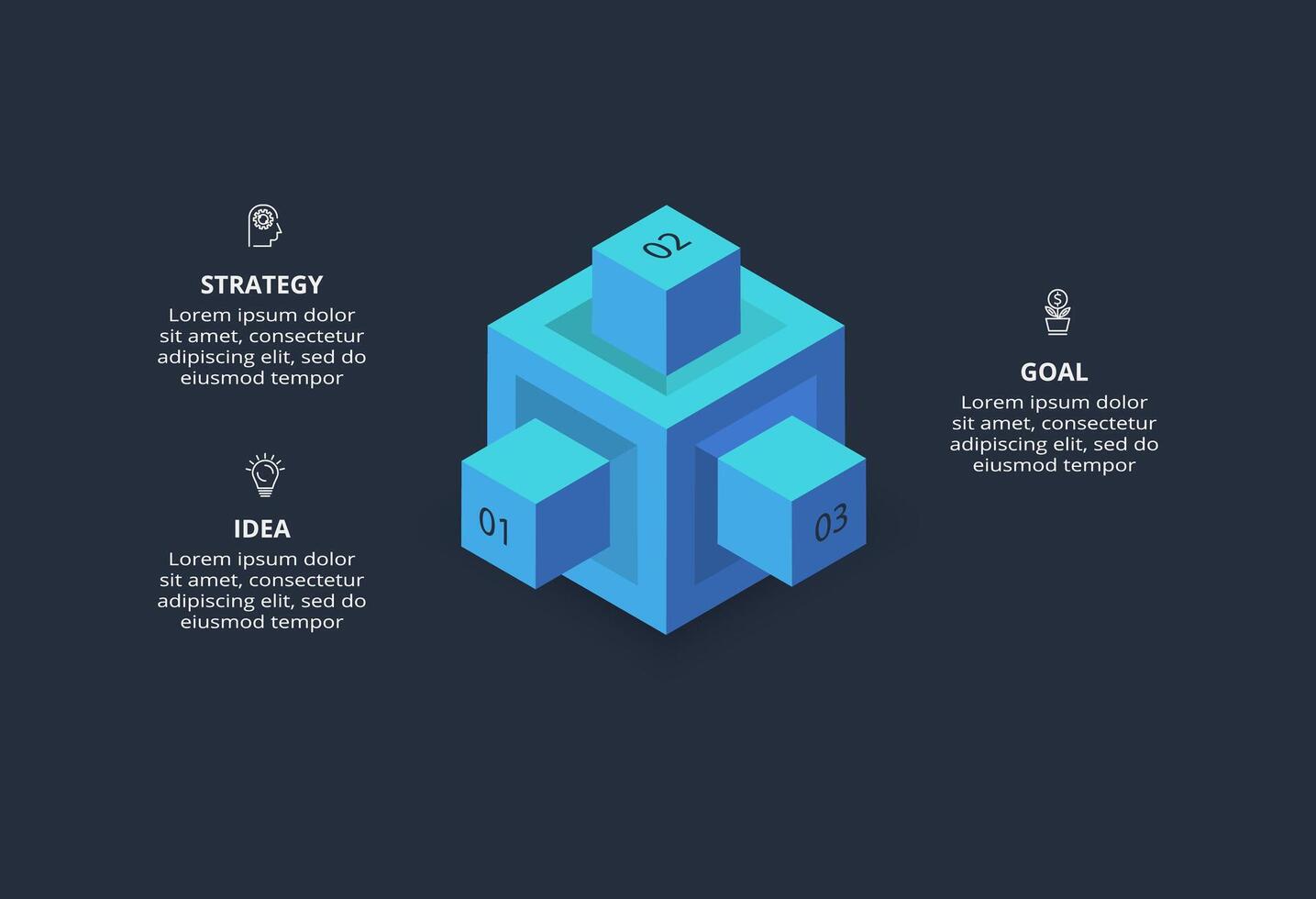 STRATEGY
Lorem ipsum dolor sit amet, consectetur adipiscing elit, sed do eiusmod tempor

IDEA
Lorem ipsum dolor sit amet, consectetur adipiscing elit, sed do eiusmod tempor

02

01

03

GOAL
Lorem ipsum dolor sit amet, consectetur adipiscing elit, sed do eiusmod tempor