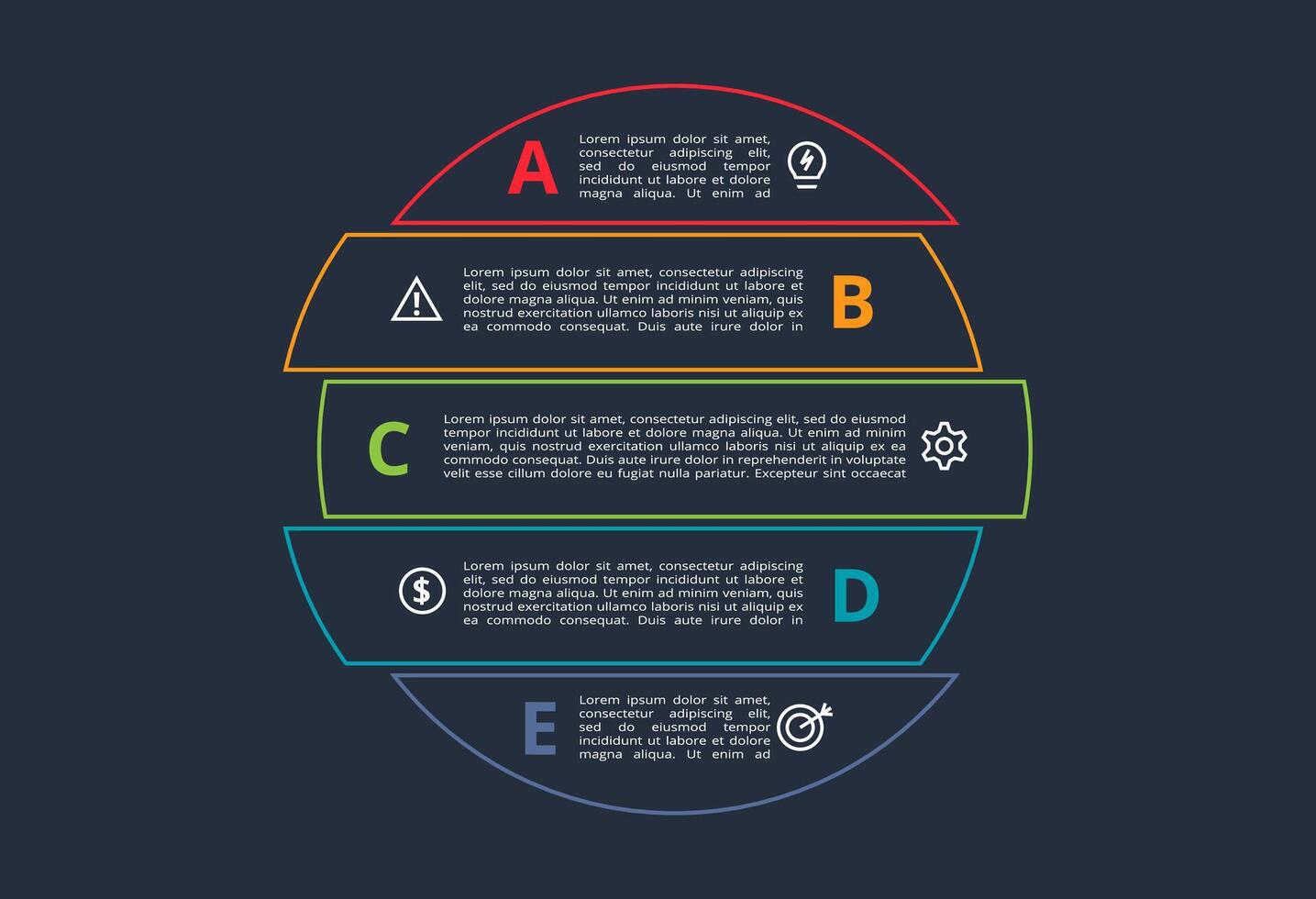 A

Lorem ipsum dolor sit amet, consectetur adipiscing elit, sed do eiusmod tempor incididunt ut labore et dolore magna aliqua. Ut enim ad

Lorem ipsum dolor sit amet, consectetur adipiscing elit, sed do eiusmod tempor incididunt ut labore et dolore magna aliqua. Ut enim ad minim veniam, quis nostrud exercitation ullamco laboris nisi ut aliquip ex ea commodo consequat. Duis aute irure dolor in

B

C

Lorem ipsum dolor sit amet, consectetur adipiscing elit, sed do eiusmod tempor incididunt ut labore et dolore magna aliqua. Ut enim ad minim veniam, quis nostrud exercitation ullamco laboris nisi ut aliquip ex ea commodo consequat. Duis aute irure dolor in reprehenderit in voluptate velit esse cillum dolore eu fugiat nulla pariatur. Excepteur sint occaecat

Lorem ipsum dolor sit amet, consectetur adipiscing elit, sed do eiusmod tempor incididunt ut labore et dolore magna aliqua. Ut enim ad minim veniam, quis nostrud exercitation ullamco laboris nisi ut aliquip ex ea commodo consequat. Duis aute irure dolor in

D

E

Lorem ipsum dolor sit amet, consectetur adipiscing elit, sed do eiusmod tempor incididunt ut labore et dolore magna aliqua. Ut enim ad