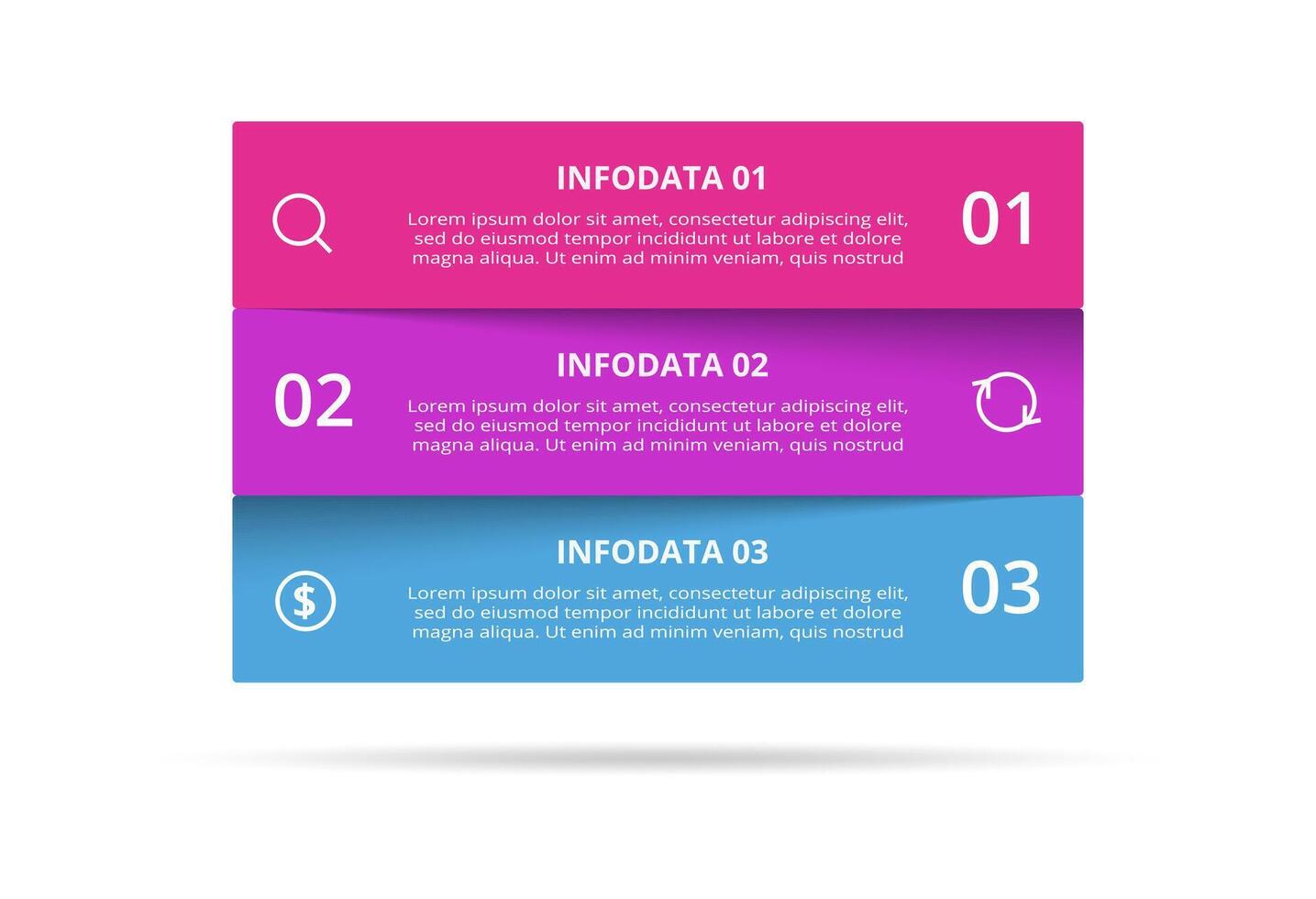 INFODATA 01

Lorem ipsum dolor sit amet, consectetur adipiscing elit, sed do eiusmod tempor incididunt ut labore et dolore magna aliqua. Ut enim ad minim veniam, quis nostrud

01

02

INFODATA 02

Lorem ipsum dolor sit amet, consectetur adipiscing elit, sed do eiusmod tempor incididunt ut labore et dolore magna aliqua. Ut enim ad minim veniam, quis nostrud

INFODATA 03

Lorem ipsum dolor sit amet, consectetur adipiscing elit, sed do eiusmod tempor incididunt ut labore et dolore magna aliqua. Ut enim ad minim veniam, quis nostrud

03