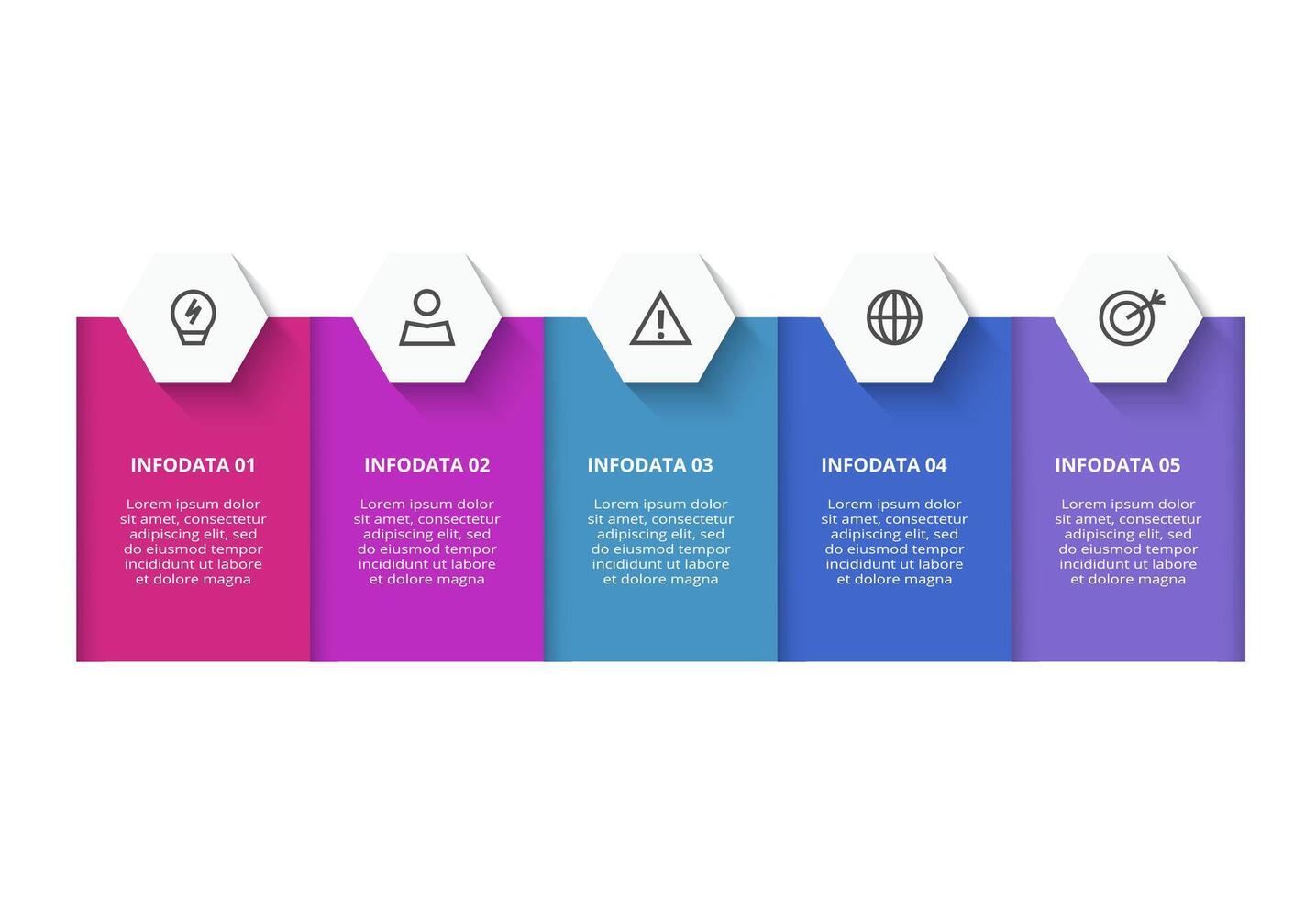 INFODATA 01

Lorem ipsum dolor sit amet, consectetur adipiscing elit, sed do eiusmod tempor incididunt ut labore et dolore magna

INFODATA 02

Lorem ipsum dolor sit amet, consectetur adipiscing elit, sed do eiusmod tempor incididunt ut labore et dolore magna

INFODATA 03

Lorem ipsum dolor sit amet, consectetur adipiscing elit, sed do eiusmod tempor incididunt ut labore et dolore magna

INFODATA 04

Lorem ipsum dolor sit amet, consectetur adipiscing elit, sed do eiusmod tempor incididunt ut labore et dolore magna

INFODATA 05

Lorem ipsum dolor sit amet, consectetur adipiscing elit, sed do eiusmod tempor incididunt ut labore et dolore magna