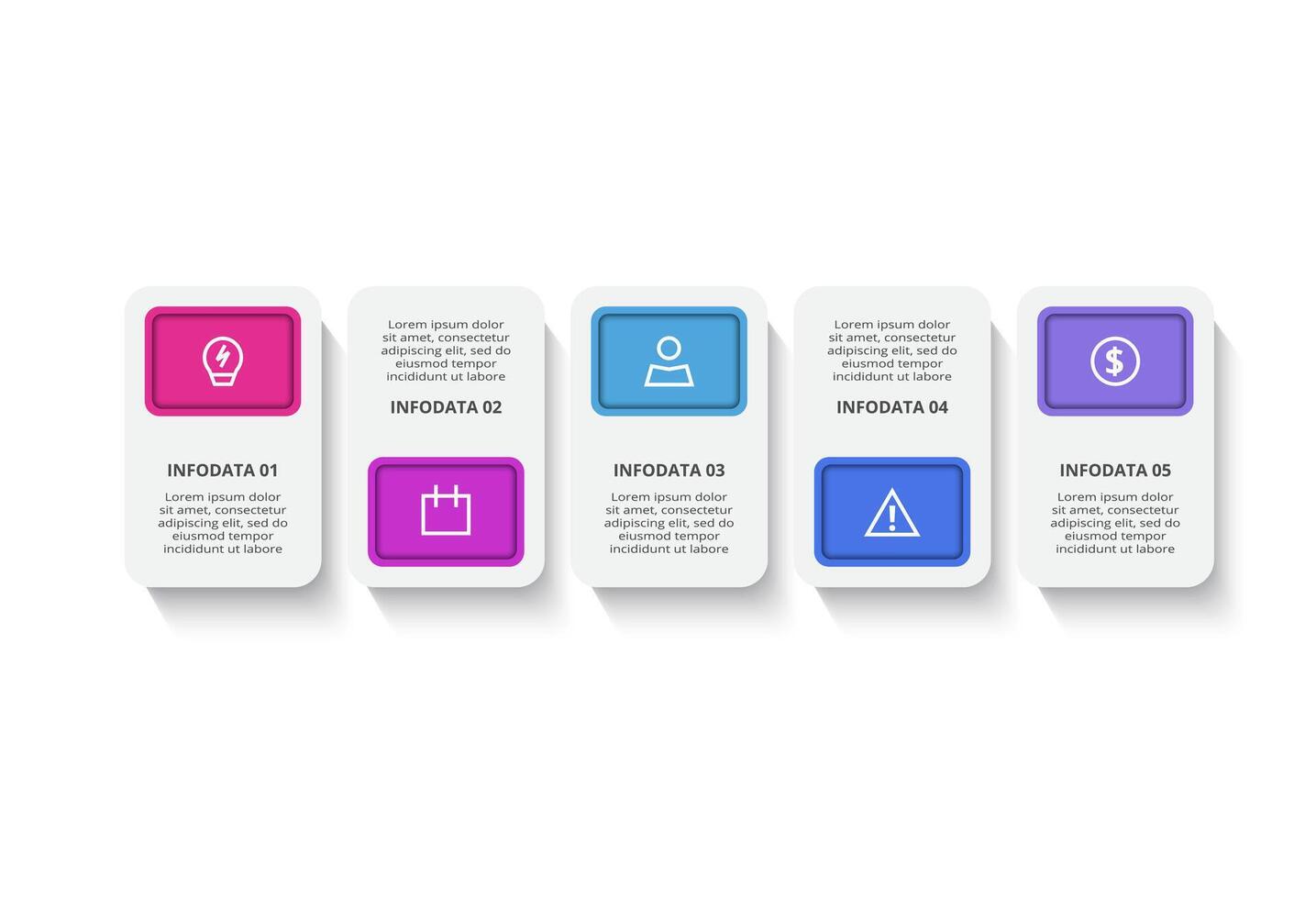 INFODATA 01

Lorem ipsum dolor sit amet, consectetur adipiscing elit, sed do eiusmod tempor incididunt ut labore

Lorem ipsum dolor sit amet, consectetur adipiscing elit, sed do eiusmod tempor incididunt ut labore

INFODATA 02

INFODATA 03

Lorem ipsum dolor sit amet, consectetur adipiscing elit, sed do eiusmod tempor incididunt ut labore

Lorem ipsum dolor sit amet, consectetur adipiscing elit, sed do eiusmod tempor incididunt ut labore

INFODATA 04

INFODATA 05

Lorem ipsum dolor sit amet, consectetur adipiscing elit, sed do eiusmod tempor incididunt ut labore