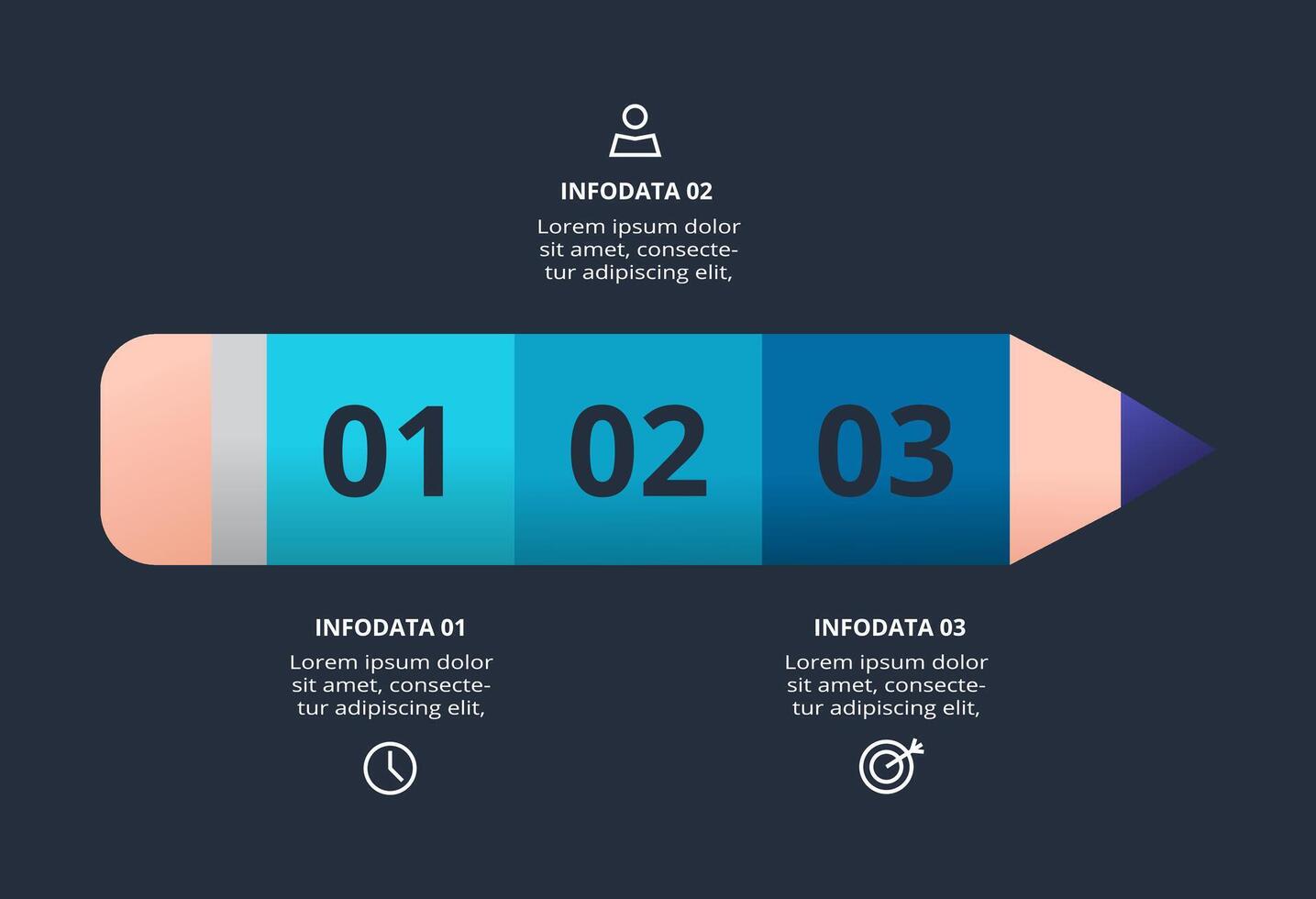 INFODATA 02
Lorem ipsum dolor sit amet, consectetur adipiscing elit,

01 02 03

INFODATA 01
Lorem ipsum dolor sit amet, consectetur adipiscing elit,

INFODATA 03
Lorem ipsum dolor sit amet, consectetur adipiscing elit,