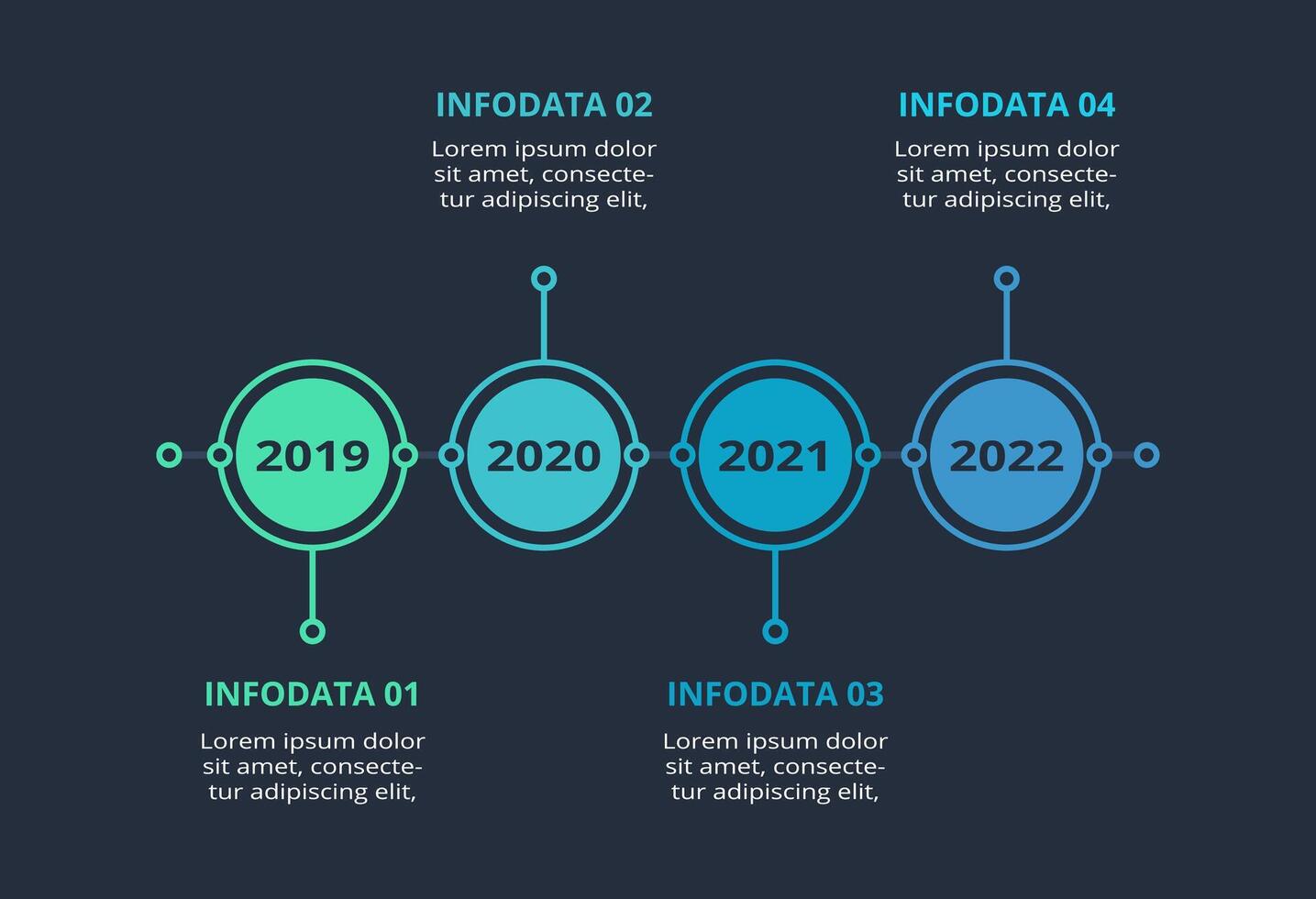 INFODATA 02

Lorem ipsum dolor sit amet, consectetur adipiscing elit,

INFODATA 04

Lorem ipsum dolor sit amet, consectetur adipiscing elit,

2019

2020

2021

2022

INFODATA 01

Lorem ipsum dolor sit amet, consectetur adipiscing elit,

INFODATA 03

Lorem ipsum dolor sit amet, consectetur adipiscing elit,