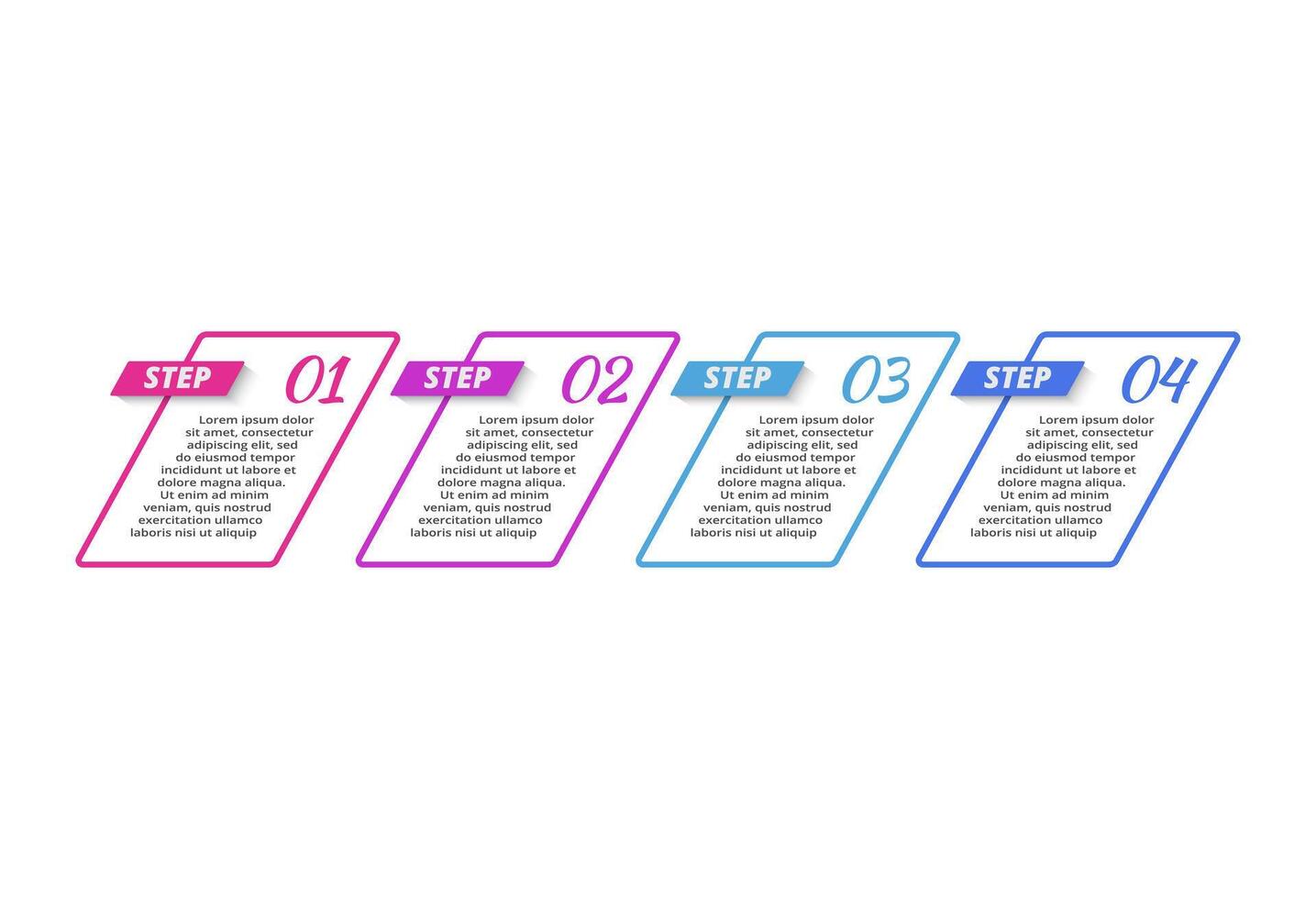 STEP 01

Lorem ipsum dolor sit amet, consectetur adipiscing elit, sed do eiusmod tempor incididunt ut labore et dolore magna aliqua. Ut enim ad minim veniam, quis nostrud exercitation ullamco laboris nisi ut aliquip

STEP 02

Lorem ipsum dolor sit amet, consectetur adipiscing elit, sed do eiusmod tempor incididunt ut labore et dolore magna aliqua. Ut enim ad minim veniam, quis nostrud exercitation ullamco laboris nisi ut aliquip

STEP 03

Lorem ipsum dolor sit amet, consectetur adipiscing elit, sed do eiusmod tempor incididunt ut labore et dolore magna aliqua. Ut enim ad minim veniam, quis nostrud exercitation ullamco laboris nisi ut aliquip

STEP 04

Lorem ipsum dolor sit amet, consectetur adipiscing elit, sed do eiusmod tempor incididunt ut labore et dolore magna aliqua. Ut enim ad minim veniam, quis nostrud exercitation ullamco laboris nisi ut aliquip