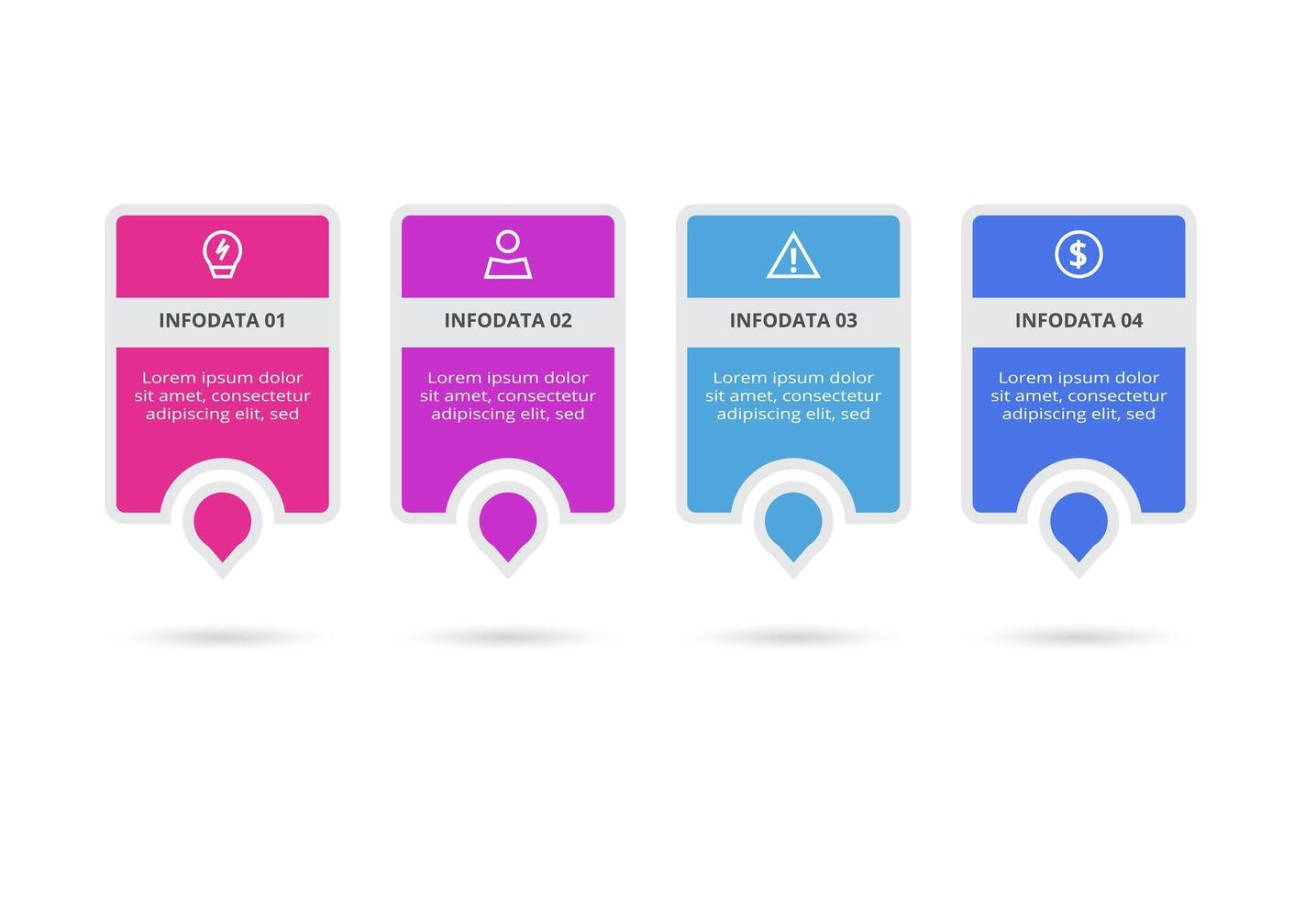 INFODATA 01

Lorem ipsum dolor sit amet, consectetur adipiscing elit, sed

INFODATA 02

Lorem ipsum dolor sit amet, consectetur adipiscing elit, sed

INFODATA 03

Lorem ipsum dolor sit amet, consectetur adipiscing elit, sed

INFODATA 04

Lorem ipsum dolor sit amet, consectetur adipiscing elit, sed