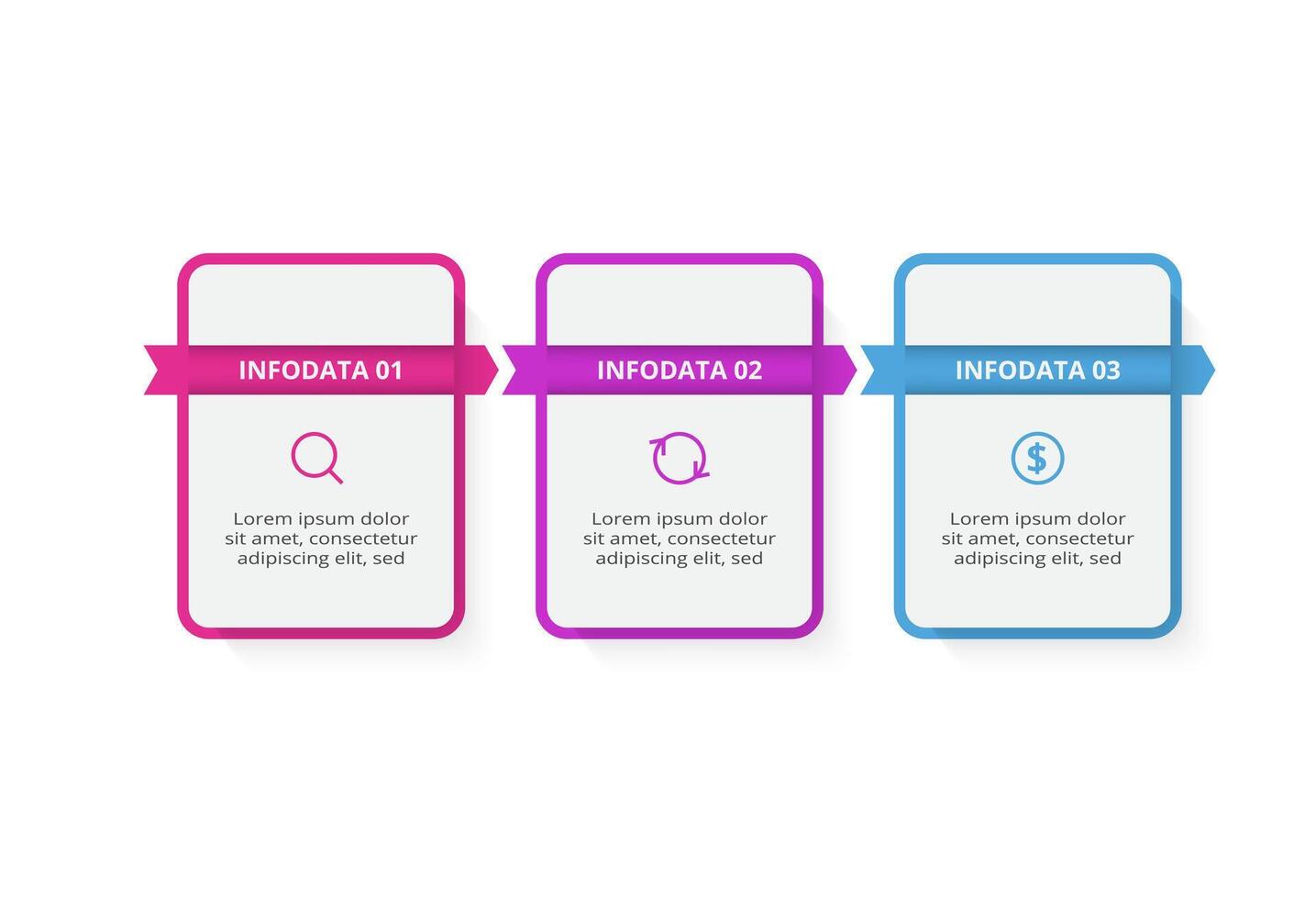 INFODATA 01

Lorem ipsum dolor sit amet, consectetur adipiscing elit, sed

INFODATA 02

Lorem ipsum dolor sit amet, consectetur adipiscing elit, sed

INFODATA 03

$

Lorem ipsum dolor sit amet, consectetur adipiscing elit, sed