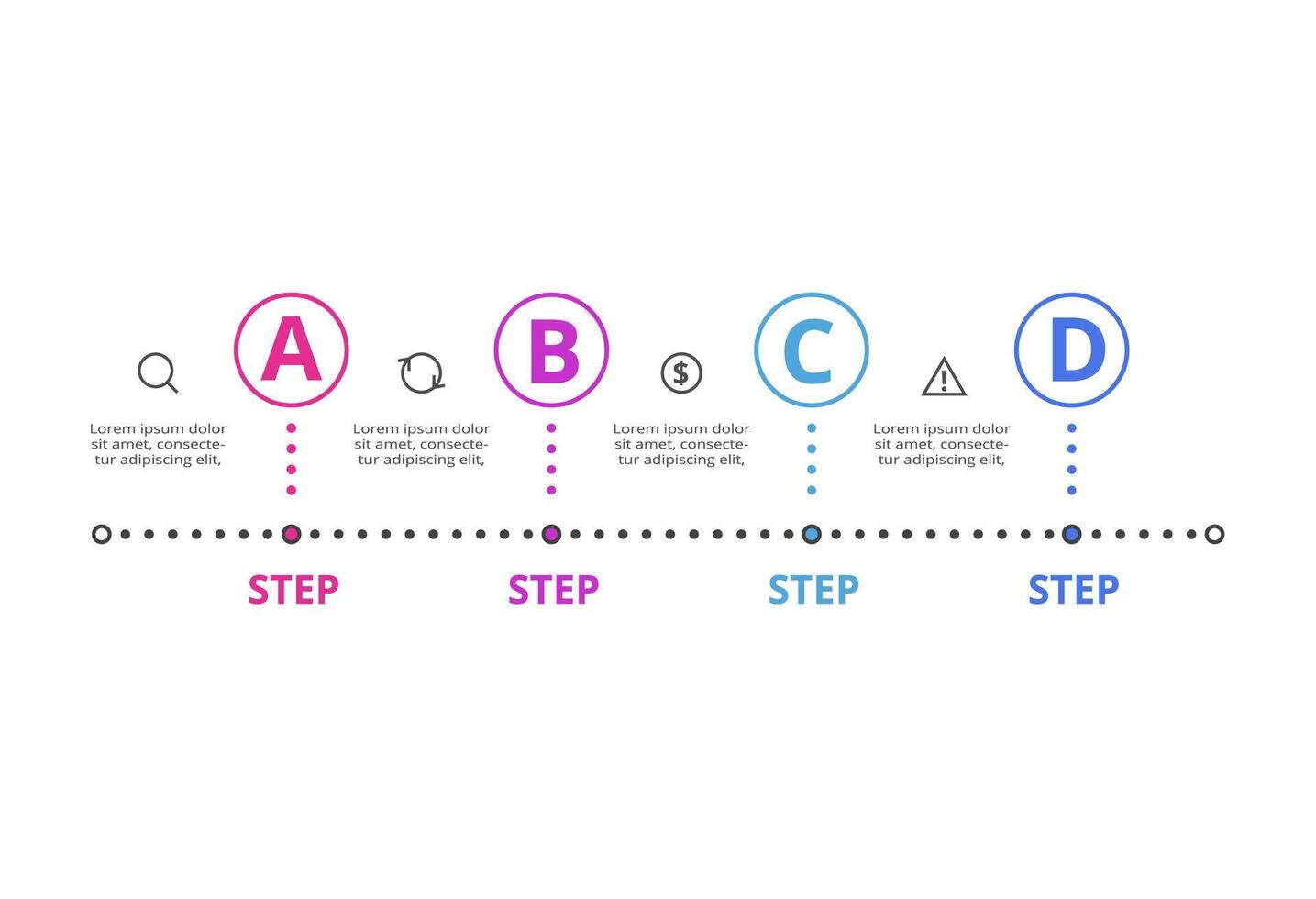 A

Lorem ipsum dolor sit amet, consectetur adipiscing elit,

STEP

B

Lorem ipsum dolor sit amet, consectetur adipiscing elit,

STEP

C

Lorem ipsum dolor sit amet, consectetur adipiscing elit,

STEP

D

Lorem ipsum dolor sit amet, consectetur adipiscing elit,

STEP