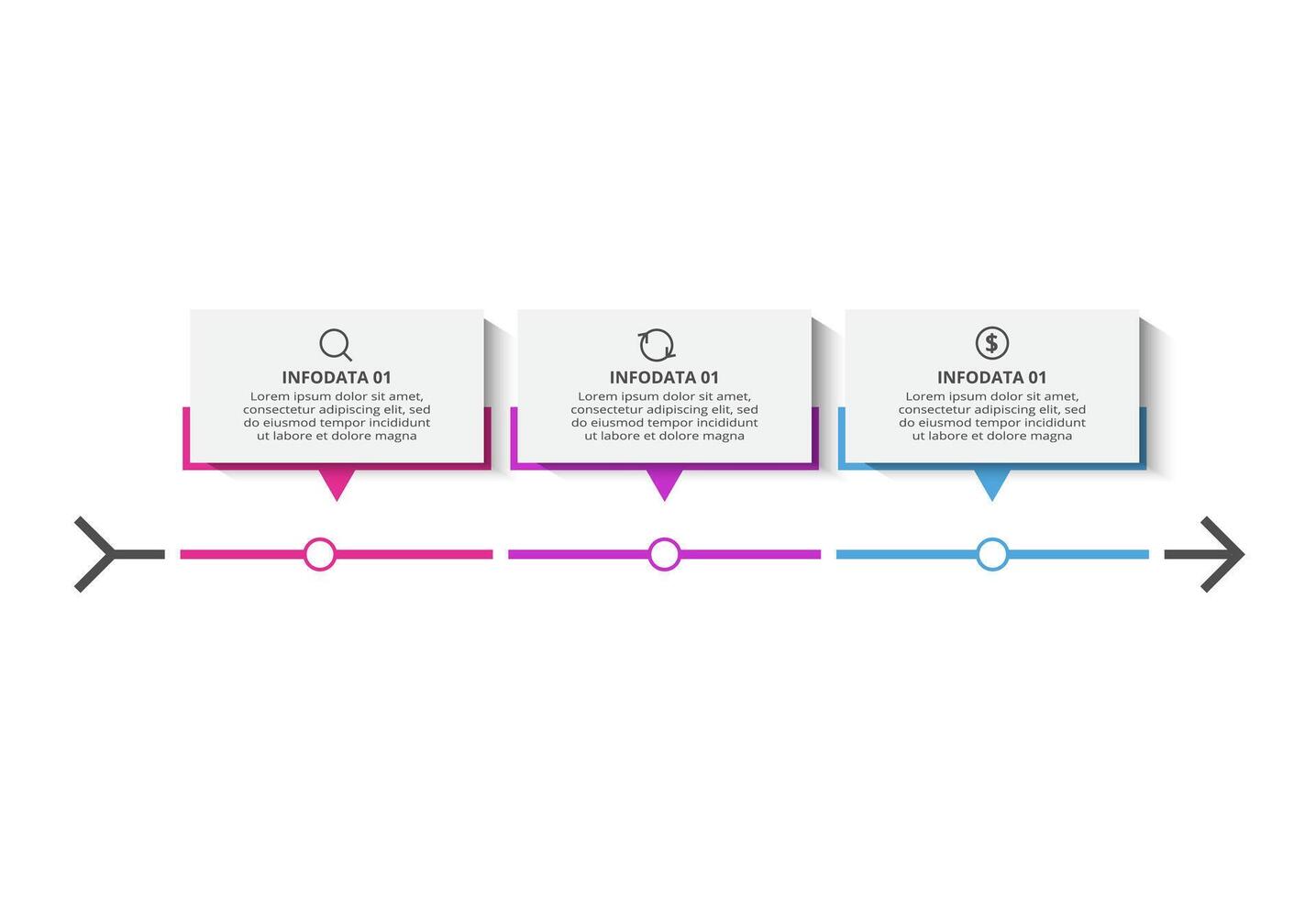 INFODATA 01
Lorem ipsum dolor sit amet, consectetur adipiscing elit, sed do eiusmod tempor incididunt ut labore et dolore magna

INFODATA 01
Lorem ipsum dolor sit amet, consectetur adipiscing elit, sed do eiusmod tempor incididunt ut labore et dolore magna

INFODATA 01
Lorem ipsum dolor sit amet, consectetur adipiscing elit, sed do eiusmod tempor incididunt ut labore et dolore magna