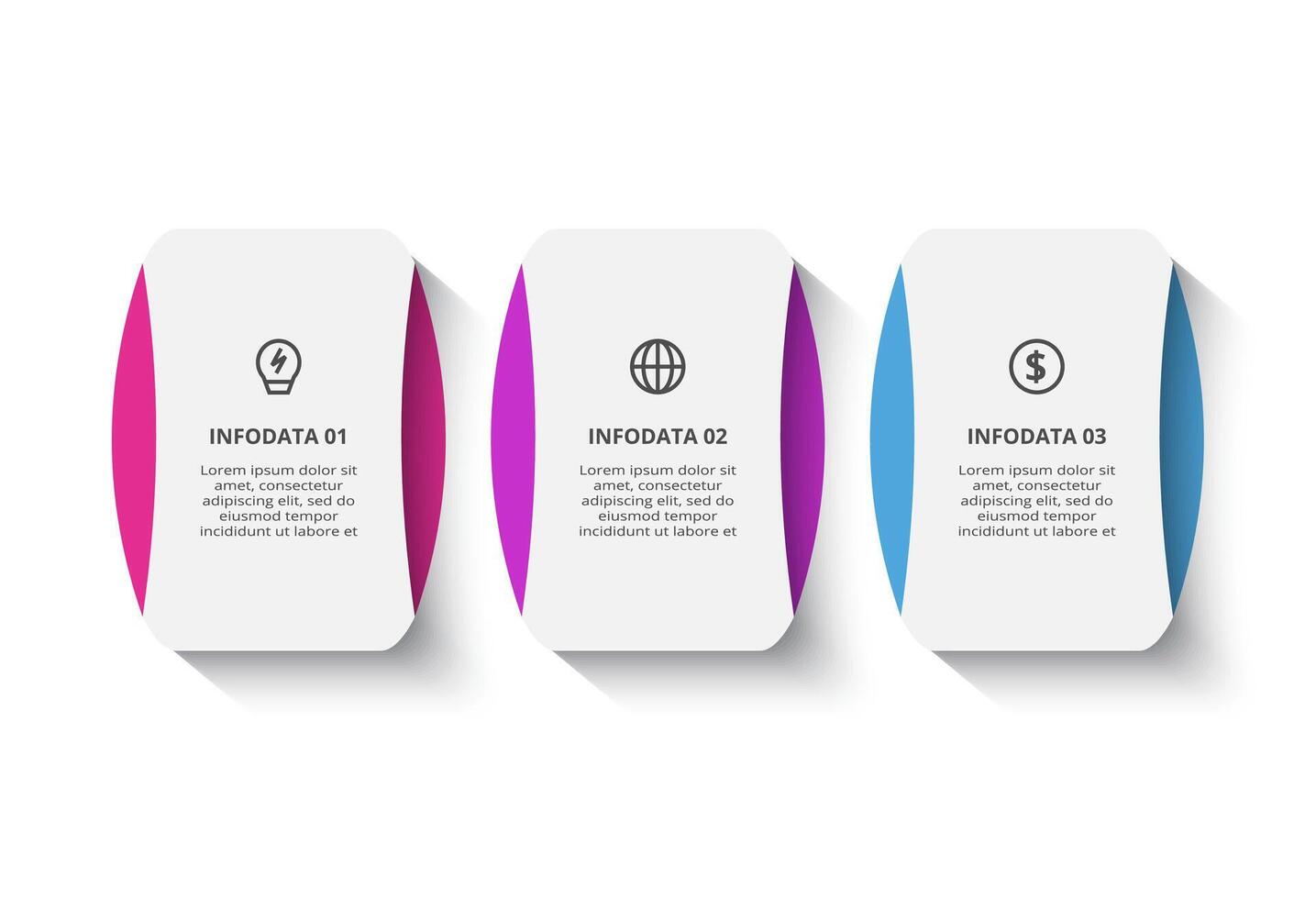 INFODATA 01

Lorem ipsum dolor sit amet, consectetur adipiscing elit, sed do eiusmod tempor incididunt ut labore et

INFODATA 02

Lorem ipsum dolor sit amet, consectetur adipiscing elit, sed do eiusmod tempor incididunt ut labore et

INFODATA 03

Lorem ipsum dolor sit amet, consectetur adipiscing elit, sed do eiusmod tempor incididunt ut labore et