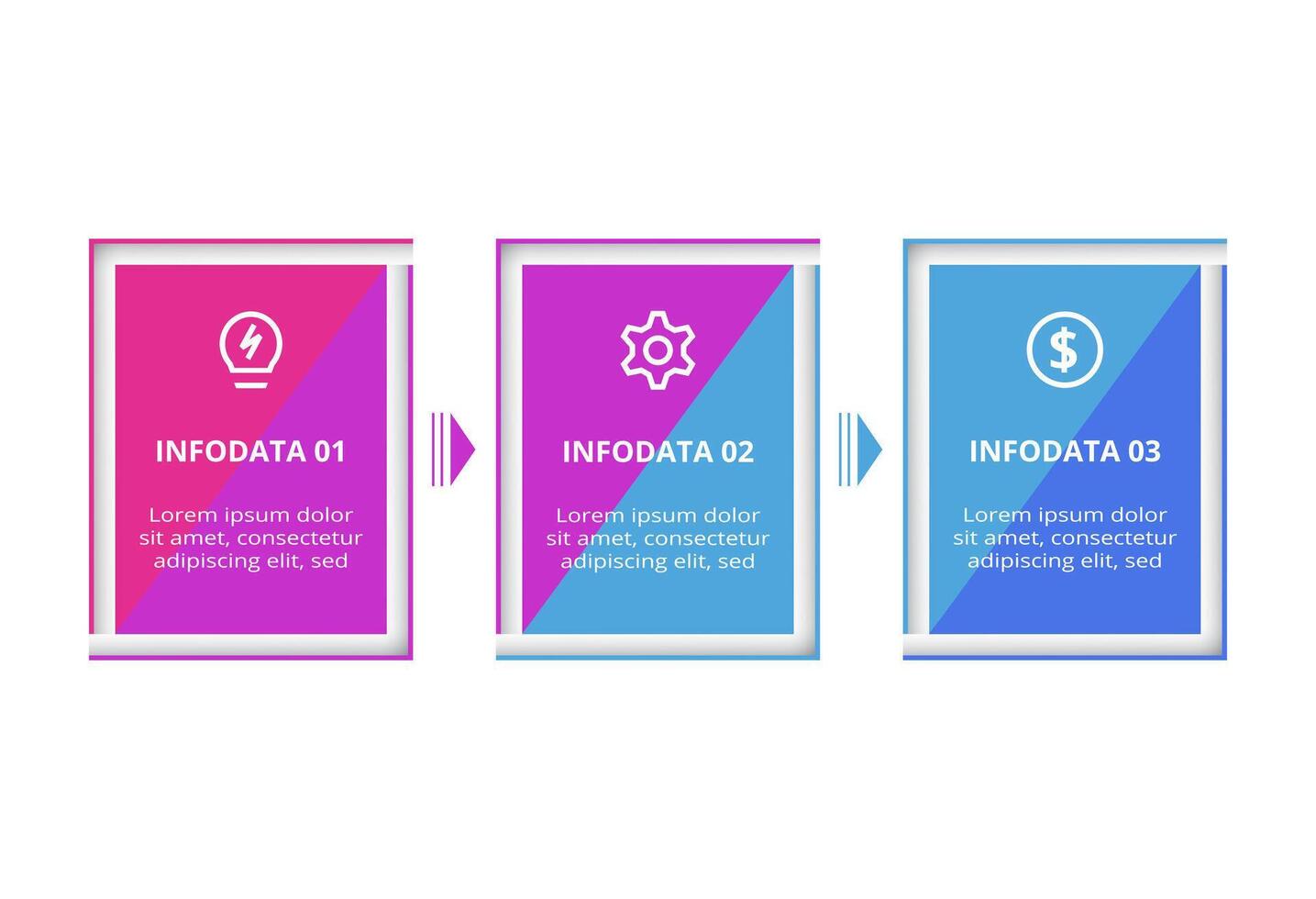 INFODATA 01

Lorem ipsum dolor sit amet, consectetur adipiscing elit, sed

INFODATA 02

Lorem ipsum dolor sit amet, consectetur adipiscing elit, sed

INFODATA 03

Lorem ipsum dolor sit amet, consectetur adipiscing elit, sed