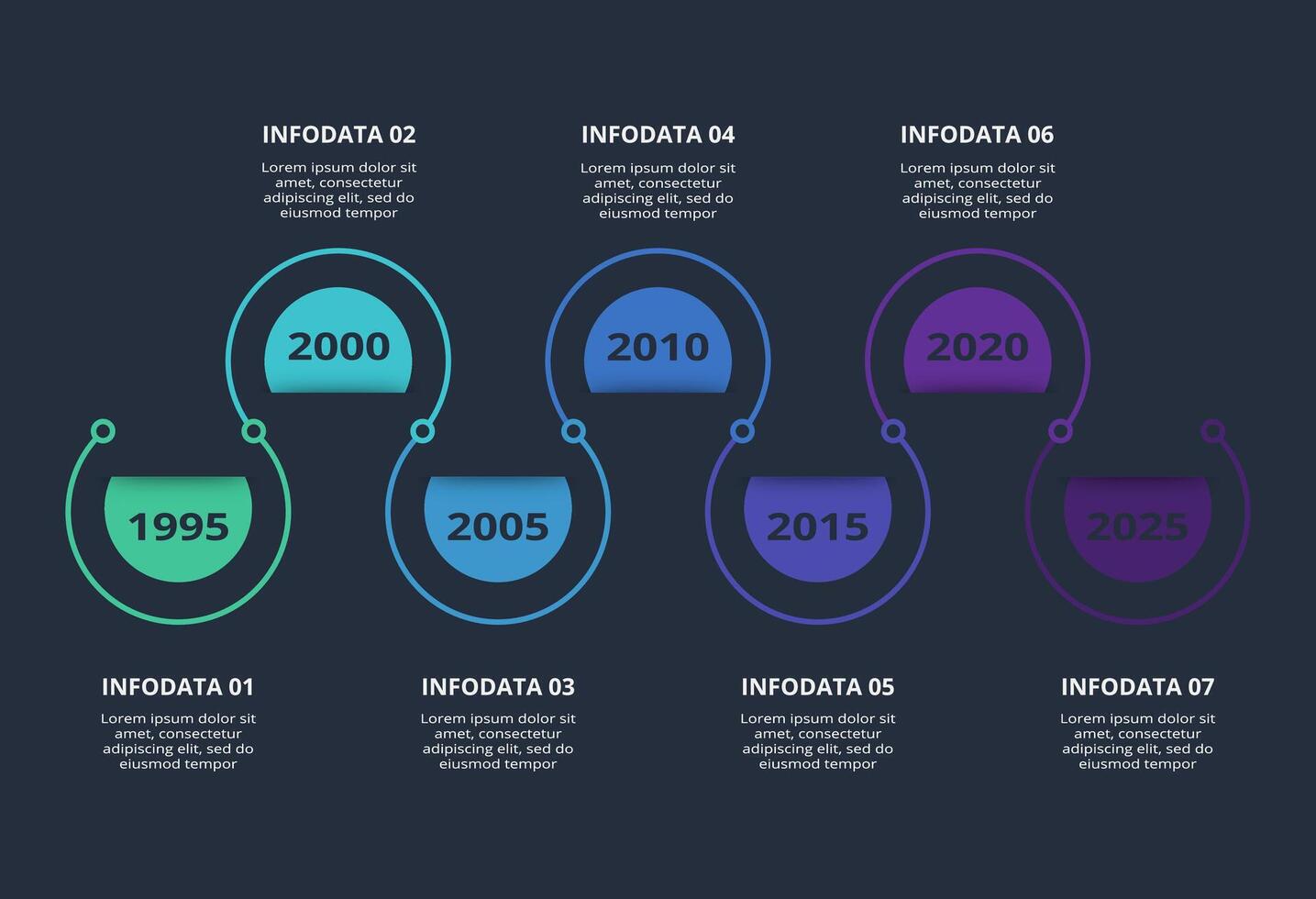 INFODATA 02

Lorem ipsum dolor sit amet, consectetur adipiscing elit, sed do eiusmod tempor

INFODATA 04

Lorem ipsum dolor sit amet, consectetur adipiscing elit, sed do eiusmod tempor

INFODATA 06

Lorem ipsum dolor sit amet, consectetur adipiscing elit, sed do eiusmod tempor

2000

2010

2020

1995

2005

2015

2025

INFODATA 01

Lorem ipsum dolor sit amet, consectetur adipiscing elit, sed do eiusmod tempor

INFODATA 03

Lorem ipsum dolor sit amet, consectetur adipiscing elit, sed do eiusmod tempor

INFODATA 05

Lorem ipsum dolor sit amet, consectetur adipiscing elit, sed do eiusmod tempor

INFODATA 07

Lorem ipsum dolor sit amet, consectetur adipiscing elit, sed do eiusmod tempor