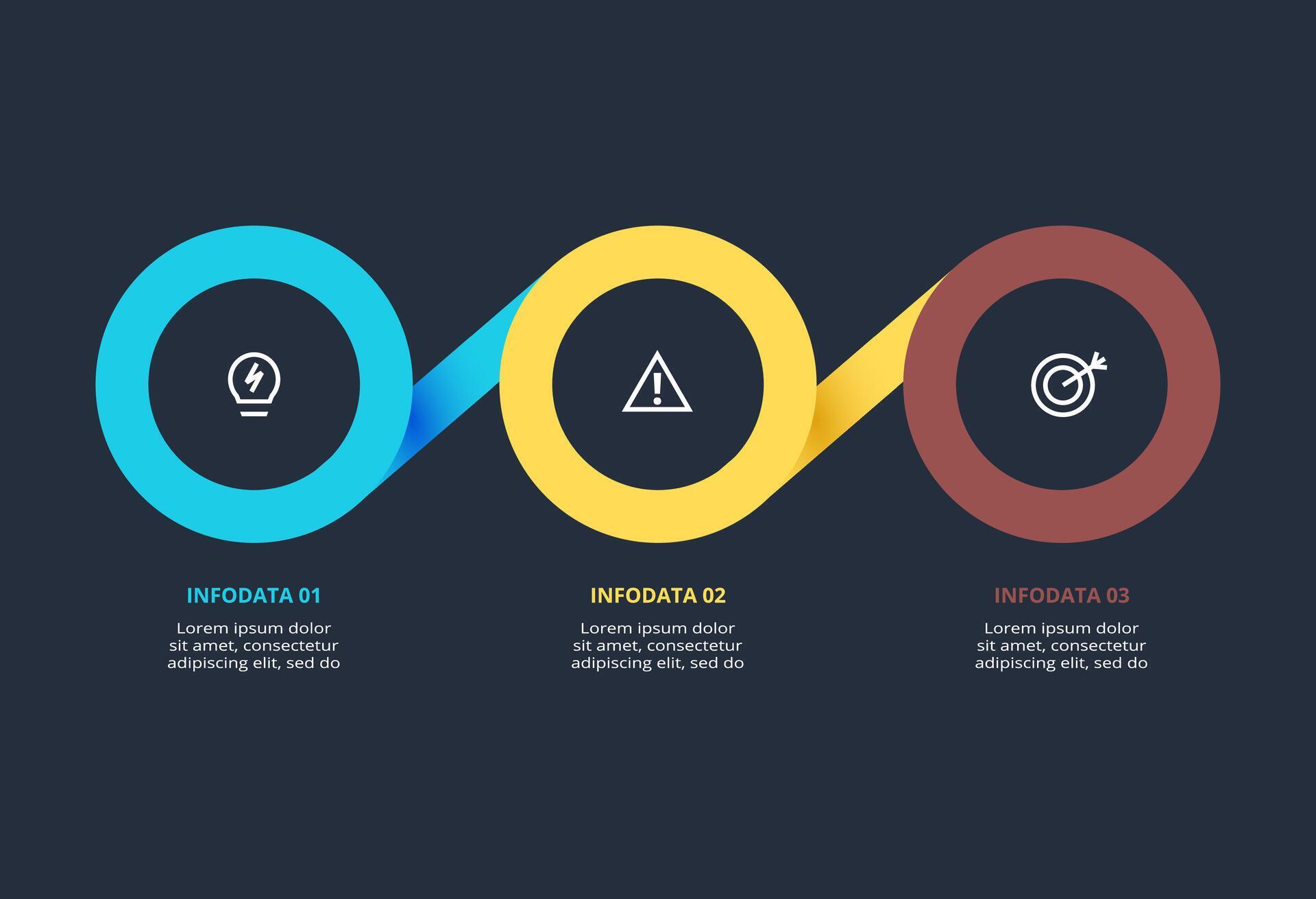 INFODATA 01

Lorem ipsum dolor sit amet, consectetur adipiscing elit, sed do

INFODATA 02

Lorem ipsum dolor sit amet, consectetur adipiscing elit, sed do

INFODATA 03

Lorem ipsum dolor sit amet, consectetur adipiscing elit, sed do