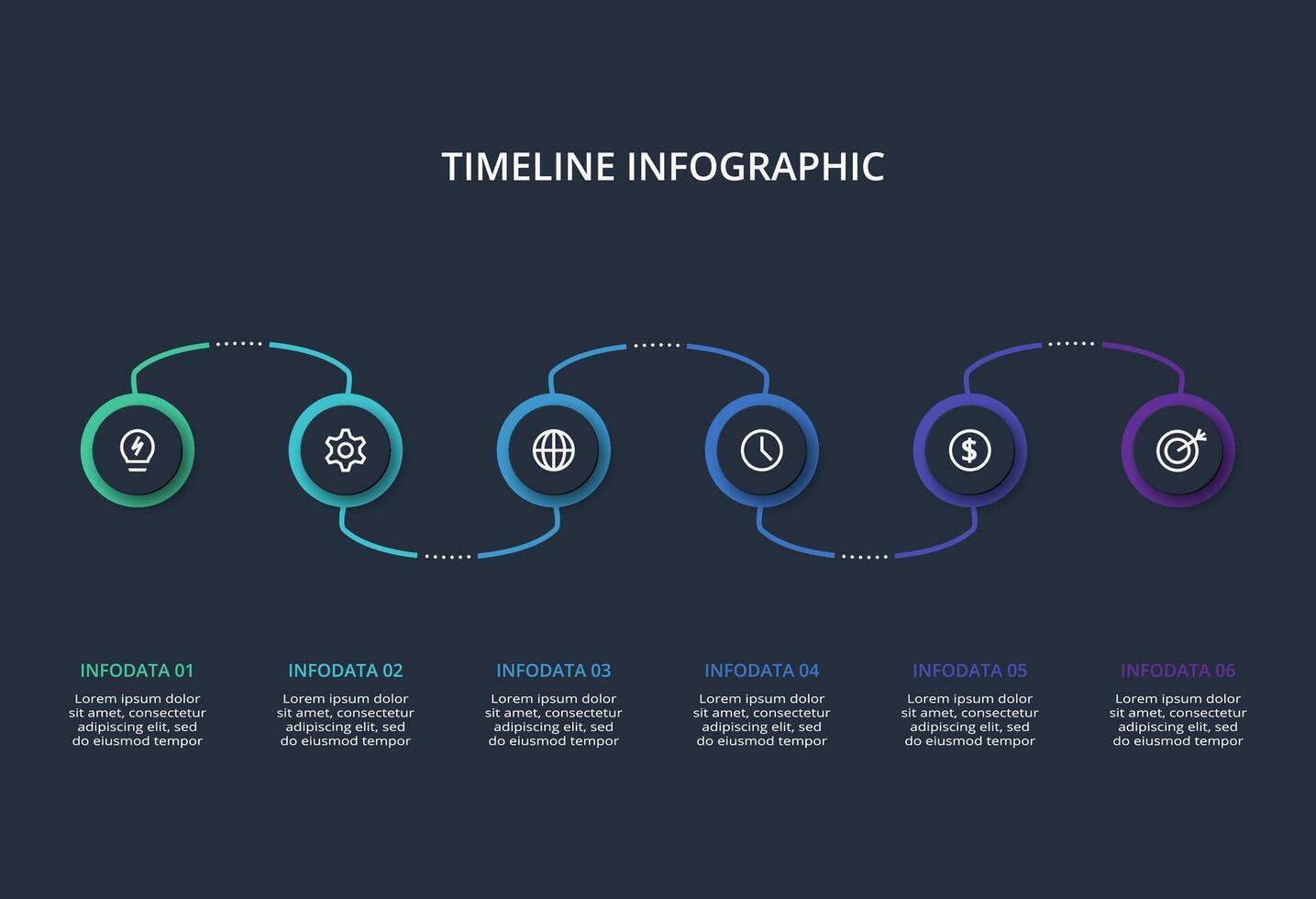 TIMELINE INFOGRAPHIC

INFODATA 01
Lorem ipsum dolor sit amet, consectetur adipiscing elit, sed do eiusmod tempor

INFODATA 02
Lorem ipsum dolor sit amet, consectetur adipiscing elit, sed do eiusmod tempor

INFODATA 03
Lorem ipsum dolor sit amet, consectetur adipiscing elit, sed do eiusmod tempor

INFODATA 04
Lorem ipsum dolor sit amet, consectetur adipiscing elit, sed do eiusmod tempor

INFODATA 05
Lorem ipsum dolor sit amet, consectetur adipiscing elit, sed do eiusmod tempor

INFODATA 06
Lorem ipsum dolor sit amet, consectetur adipiscing elit, sed do eiusmod tempor