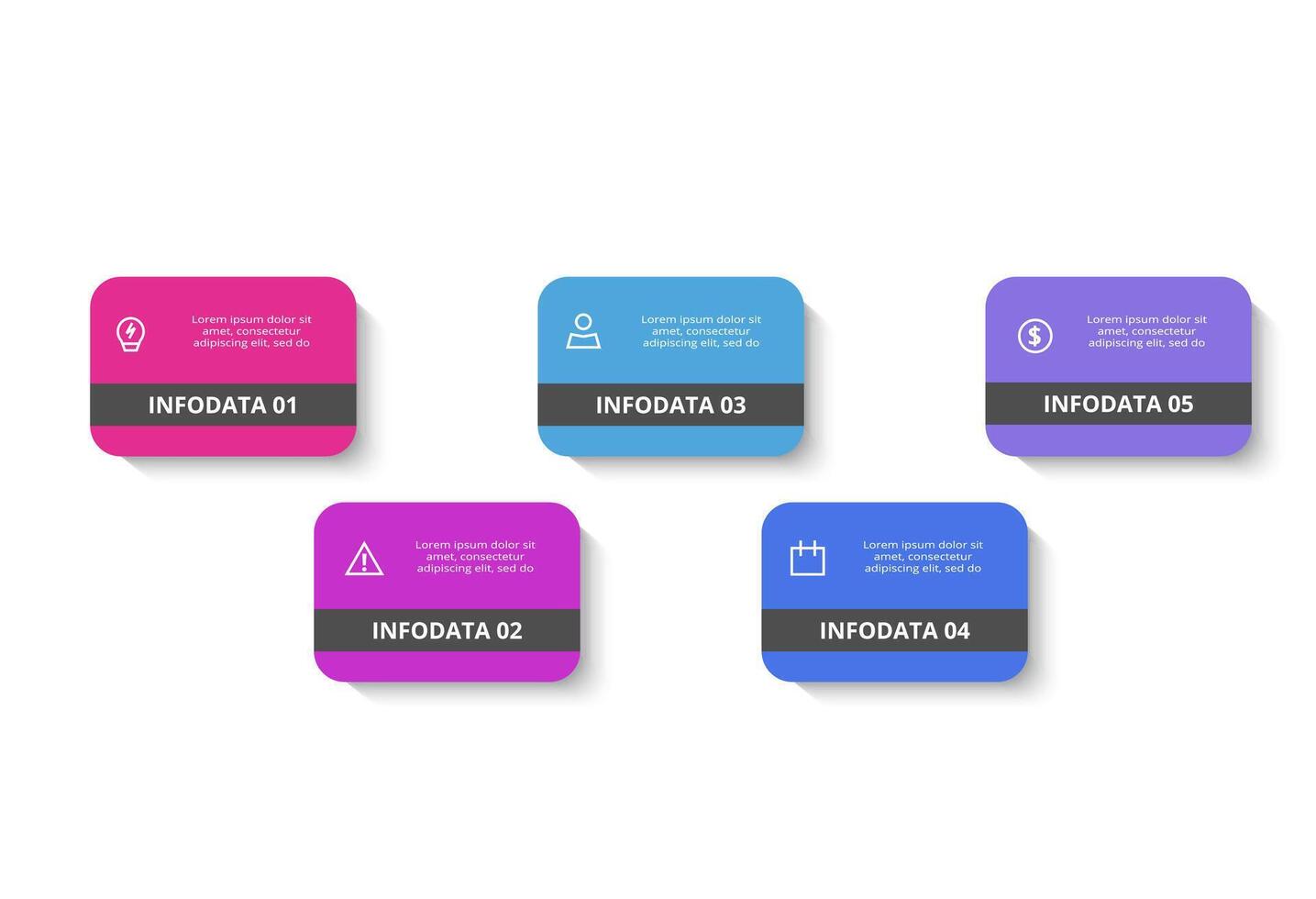 Lorem ipsum dolor sit amet, consectetur adipiscing elit, sed do

INFODATA 01

Lorem ipsum dolor sit amet, consectetur adipiscing elit, sed do

INFODATA 03

Lorem ipsum dolor sit amet, consectetur adipiscing elit, sed do

INFODATA 05

Lorem ipsum dolor sit amet, consectetur adipiscing elit, sed do

INFODATA 02

Lorem ipsum dolor sit amet, consectetur adipiscing elit, sed do

INFODATA 04